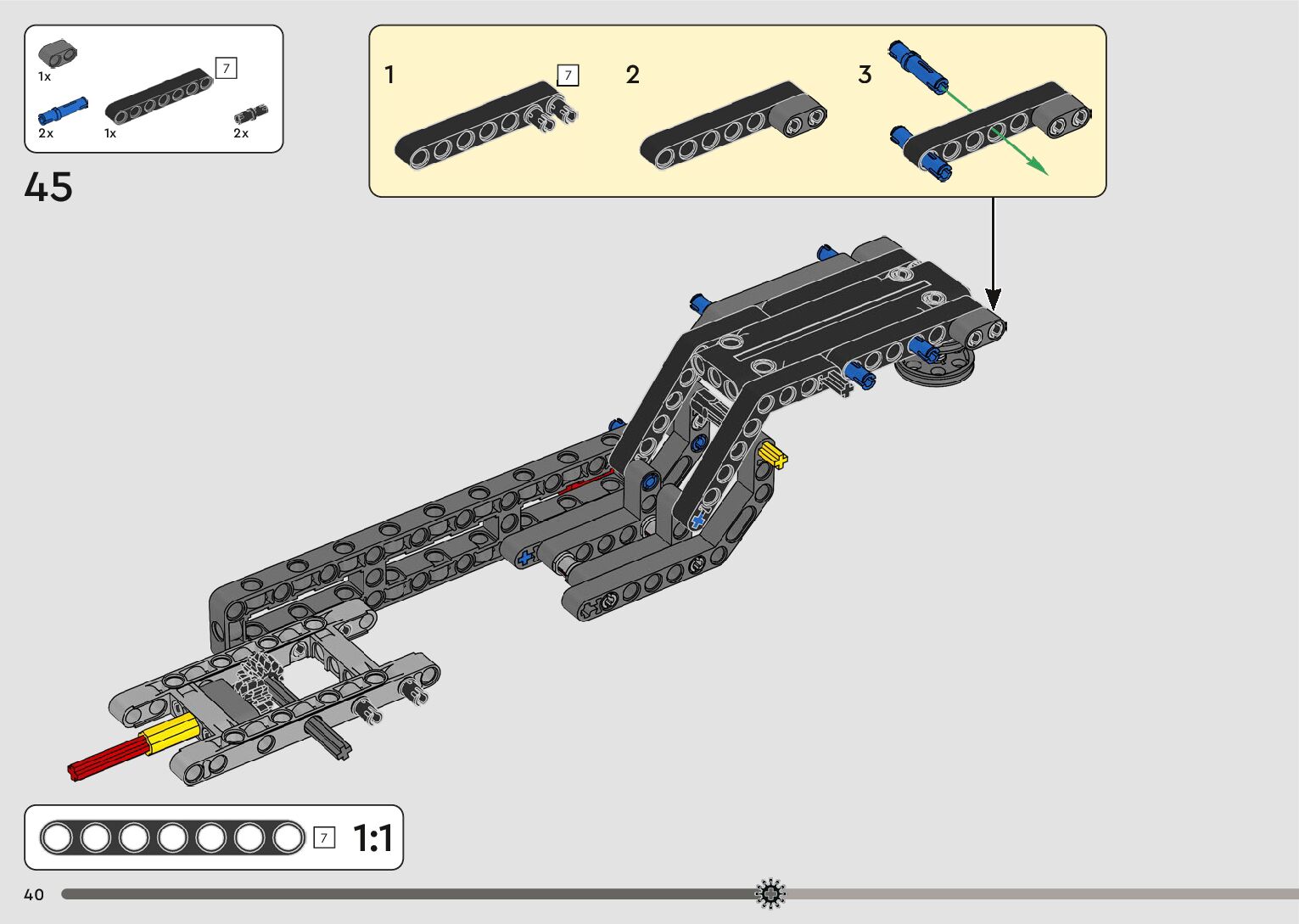 1x
7
2x
1x
2x

45

1
7
2
3

7
1:1

40