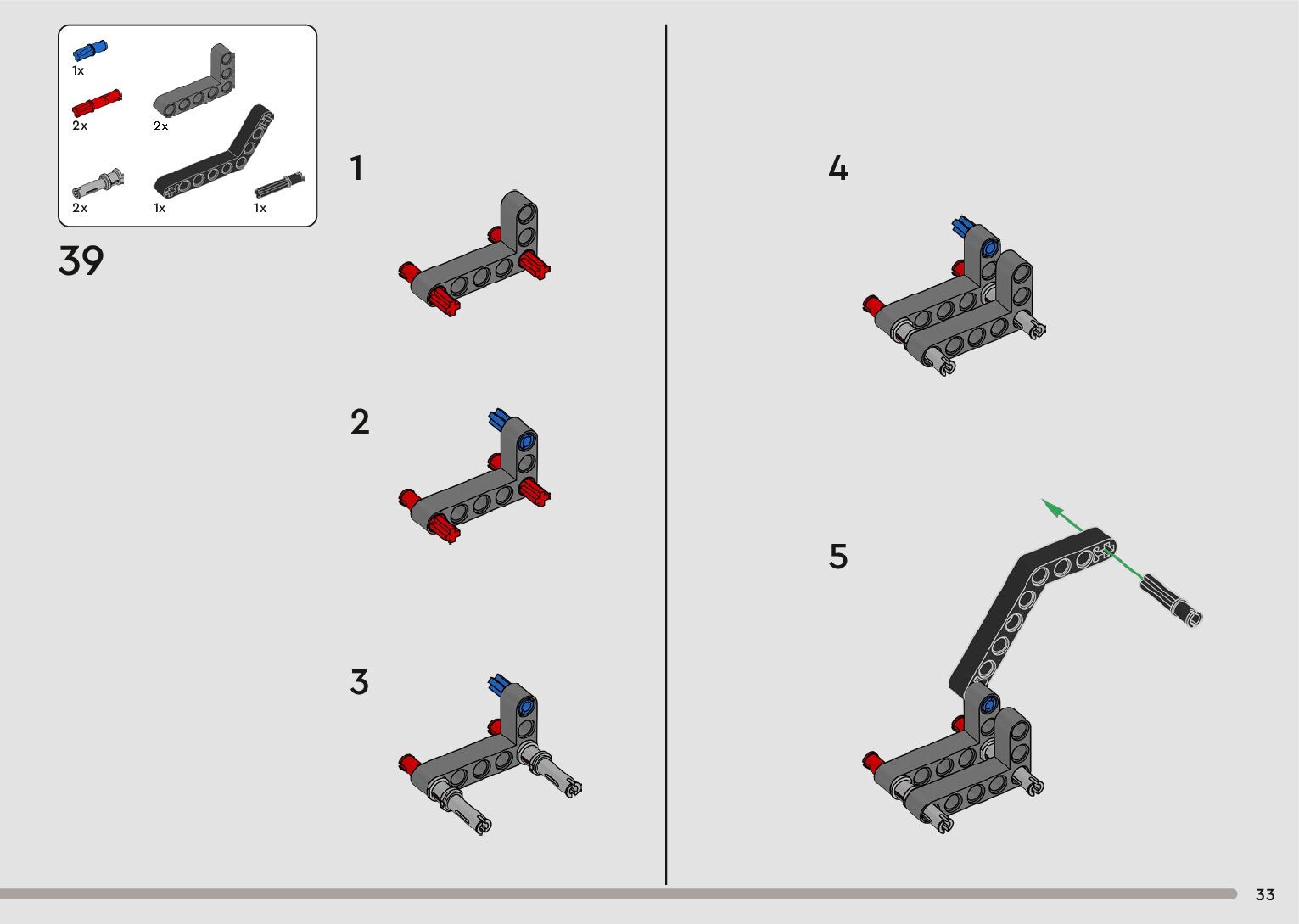 1x

2x

2x

2x

1x

1x

39

1

2

3

4

5

33