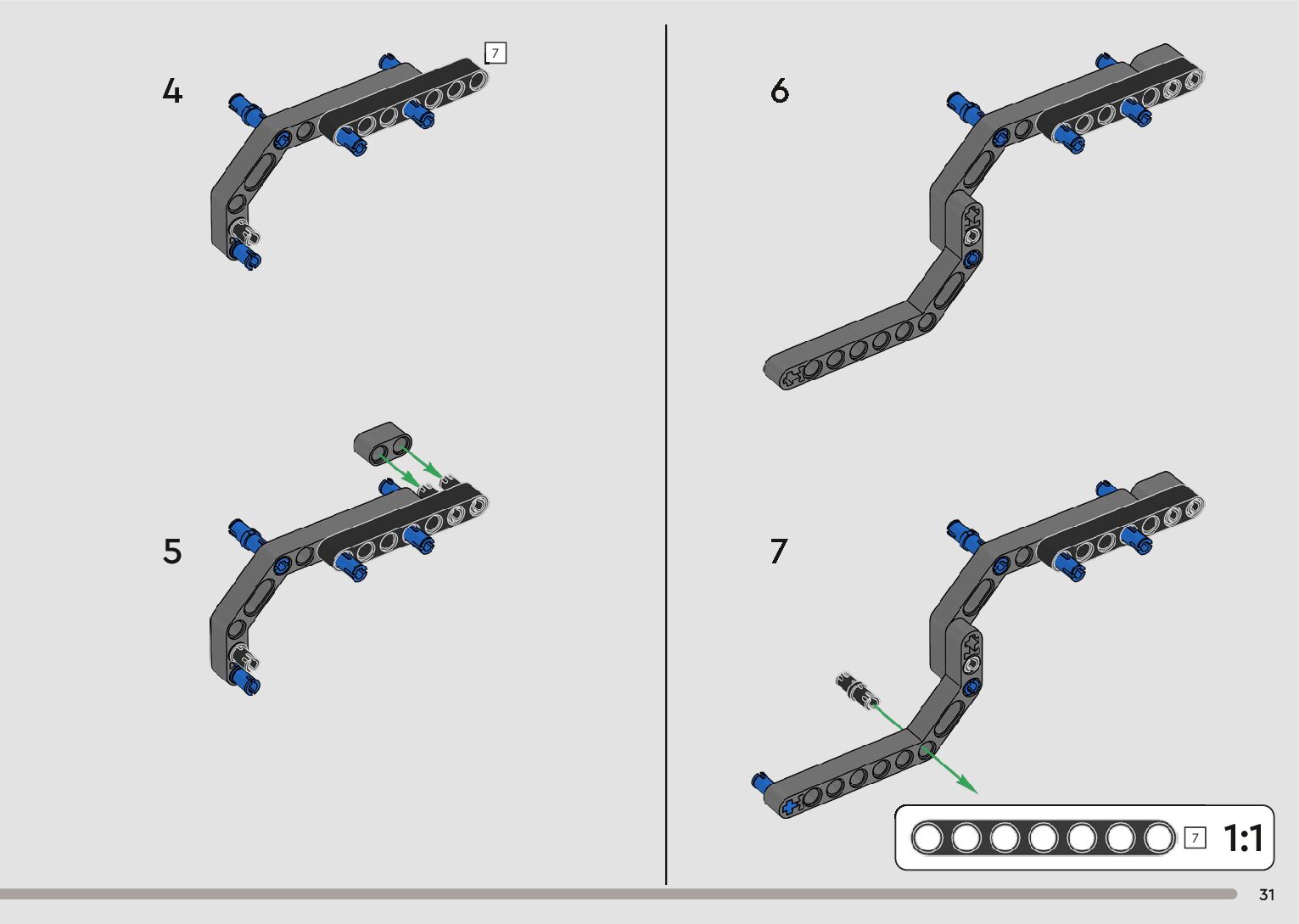 4

7

5

6

7

7

1:1

31