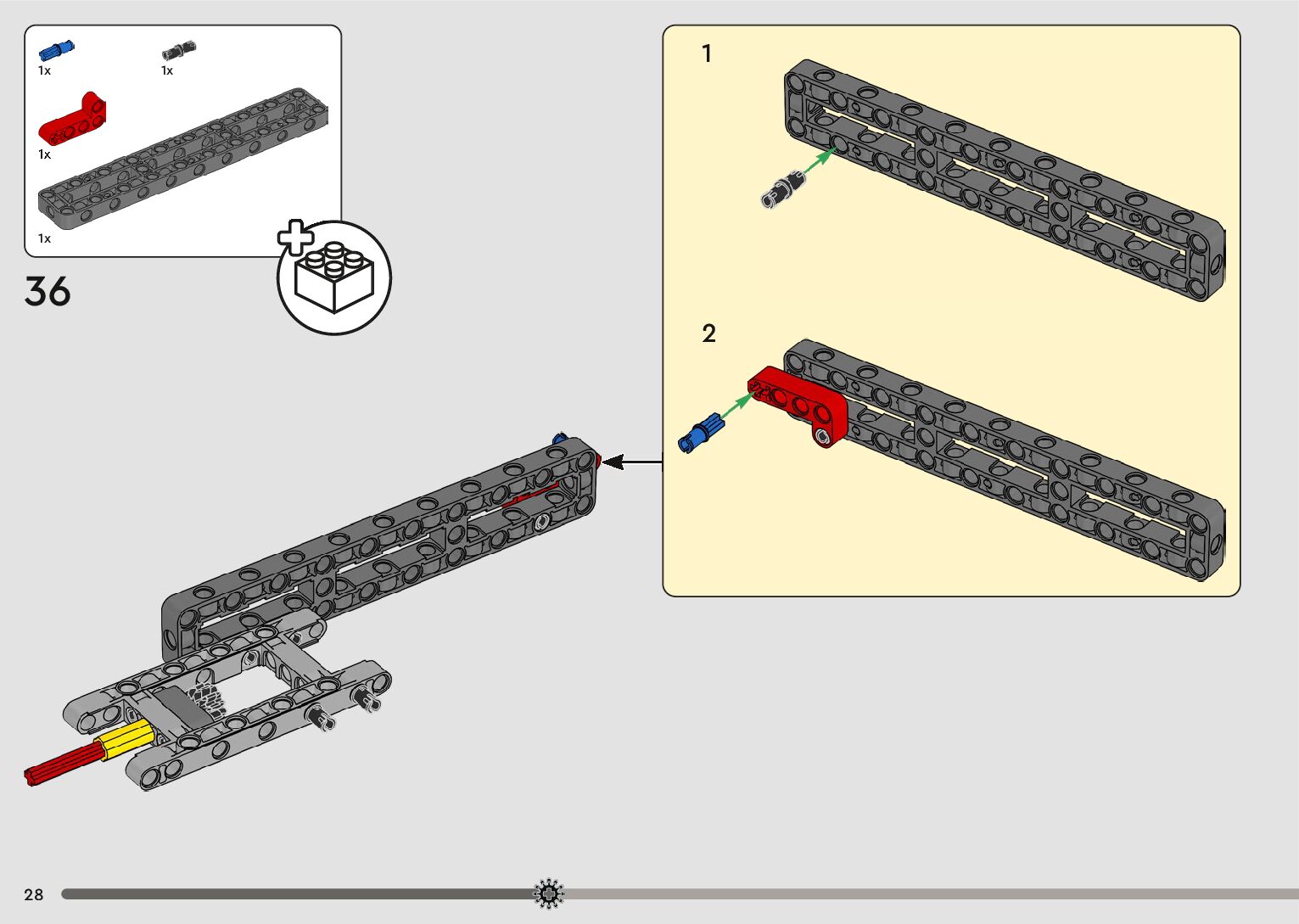 1x
1x
1x
1x

36

1

2

28