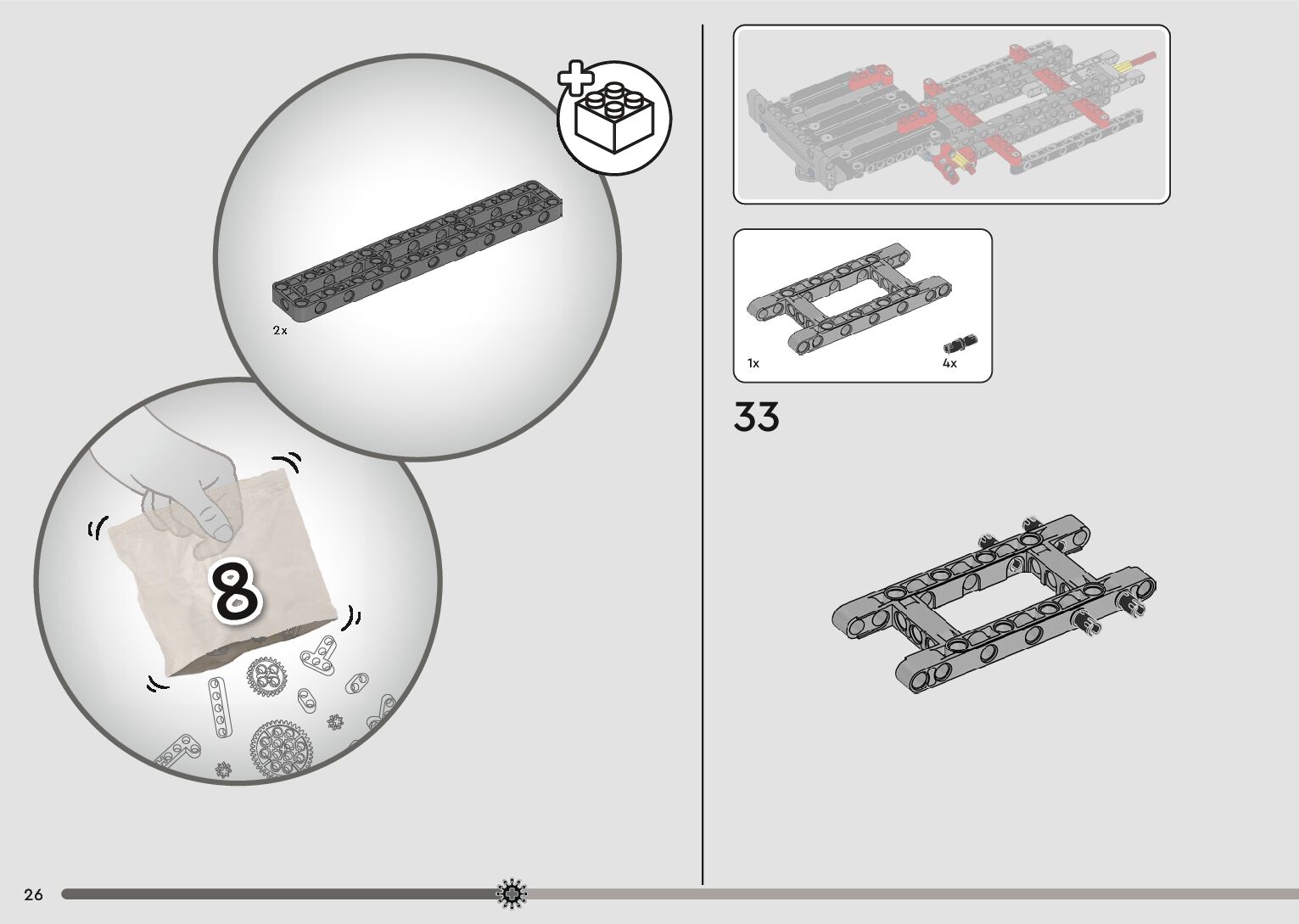 2x

8

1x

4x

33

26