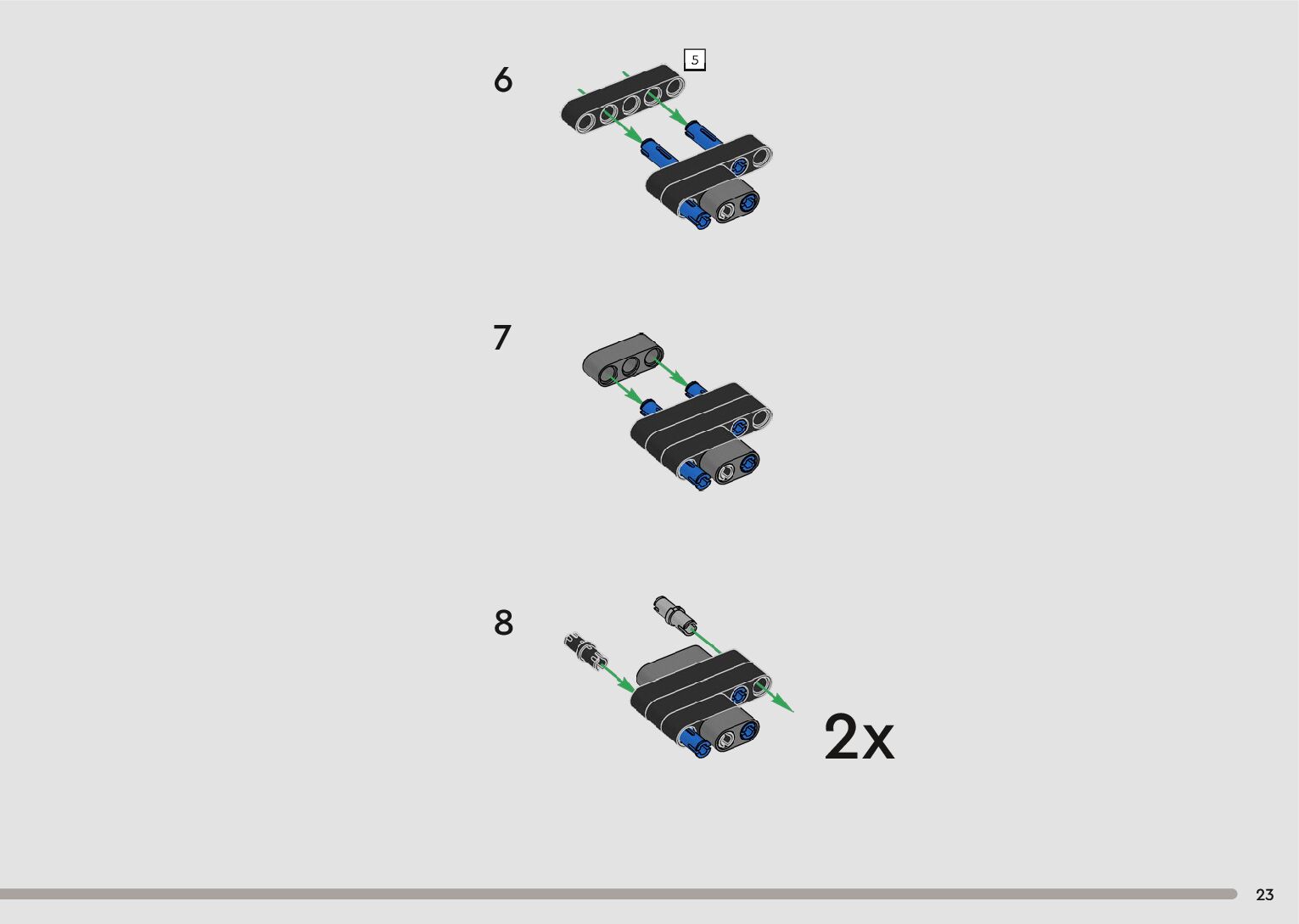 6

5

7

8

2x

23