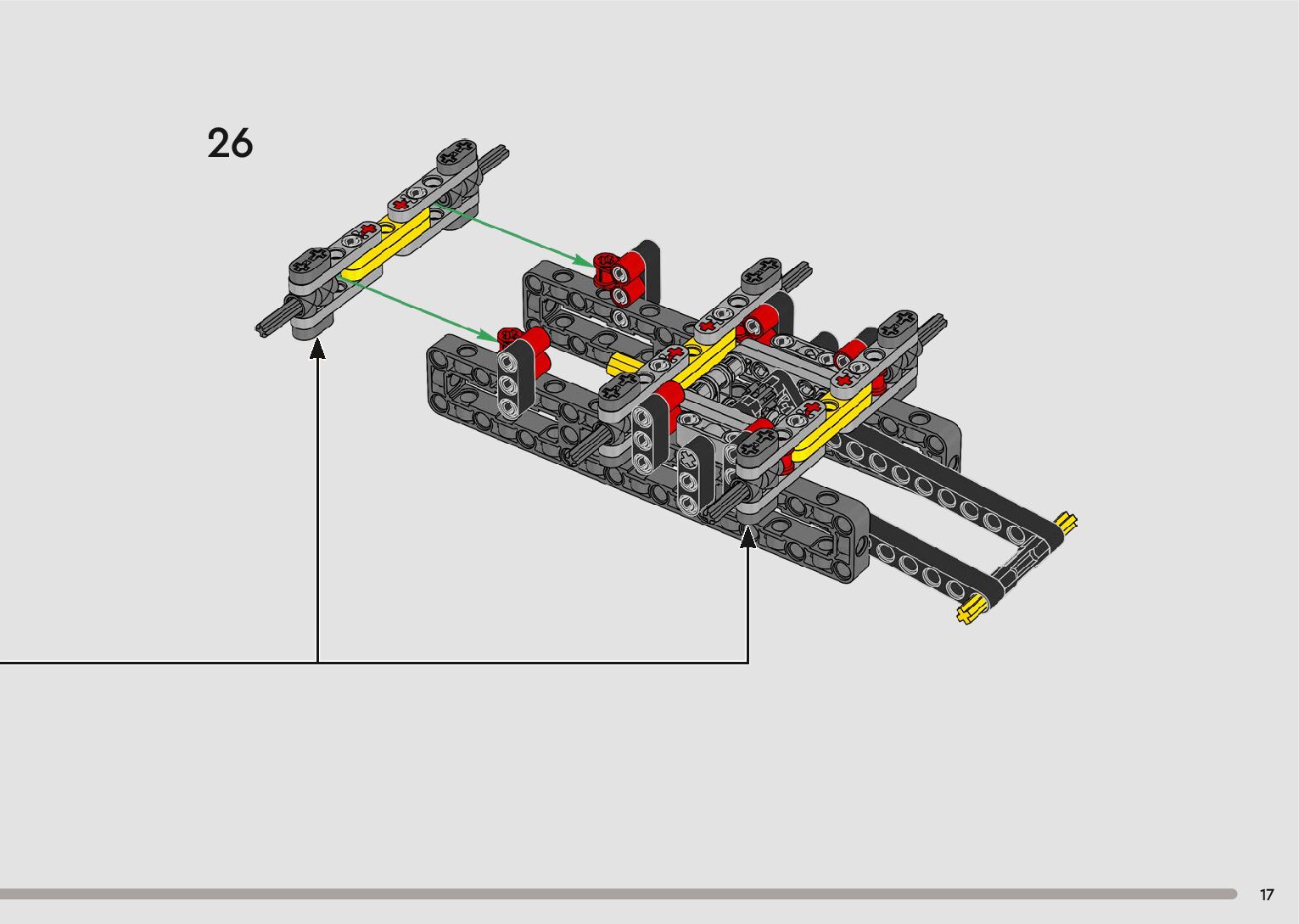 26

17