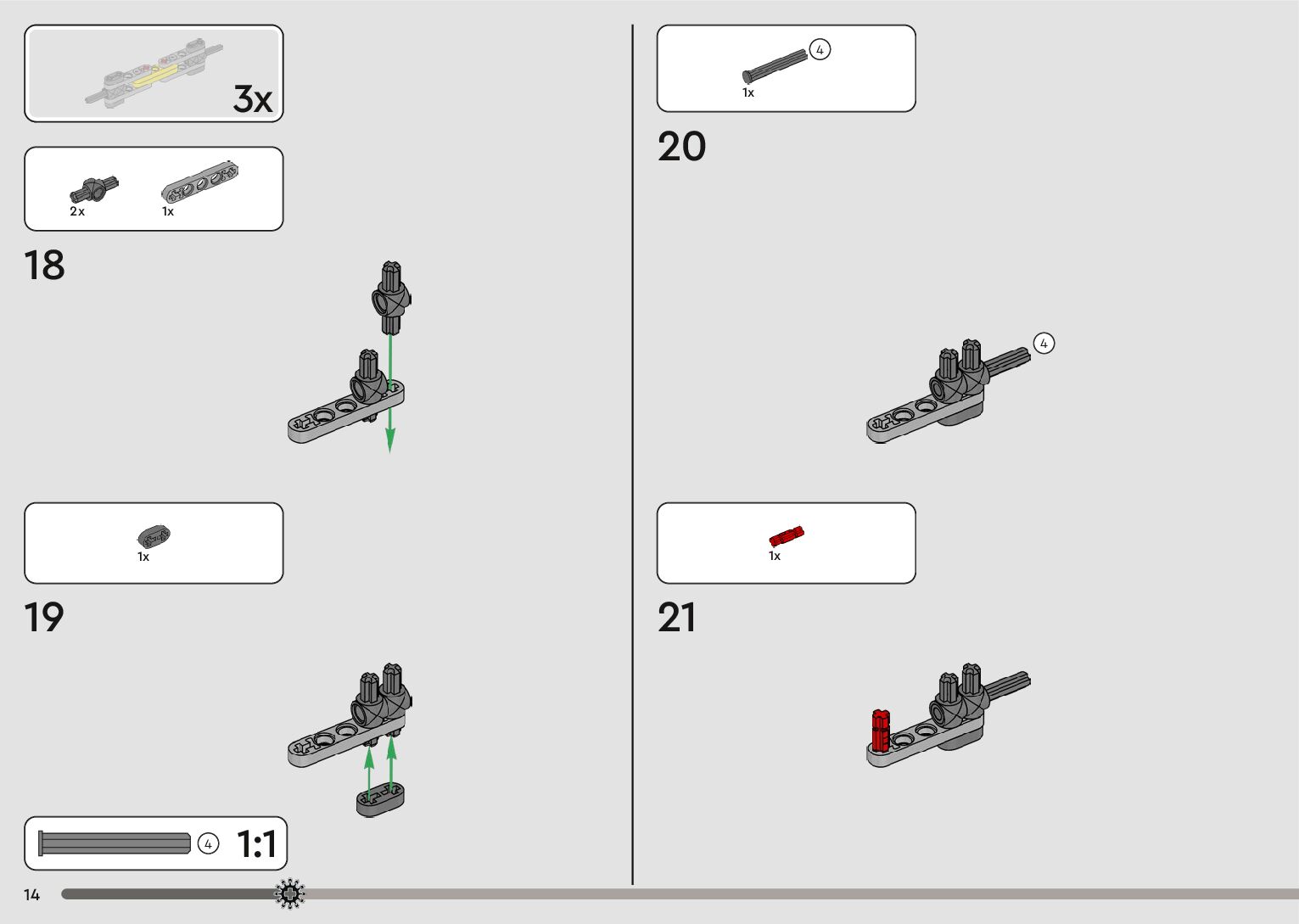 3x

2x 1x

18

1x

19

4 1:1

14

4

1x

20

4

1x

21