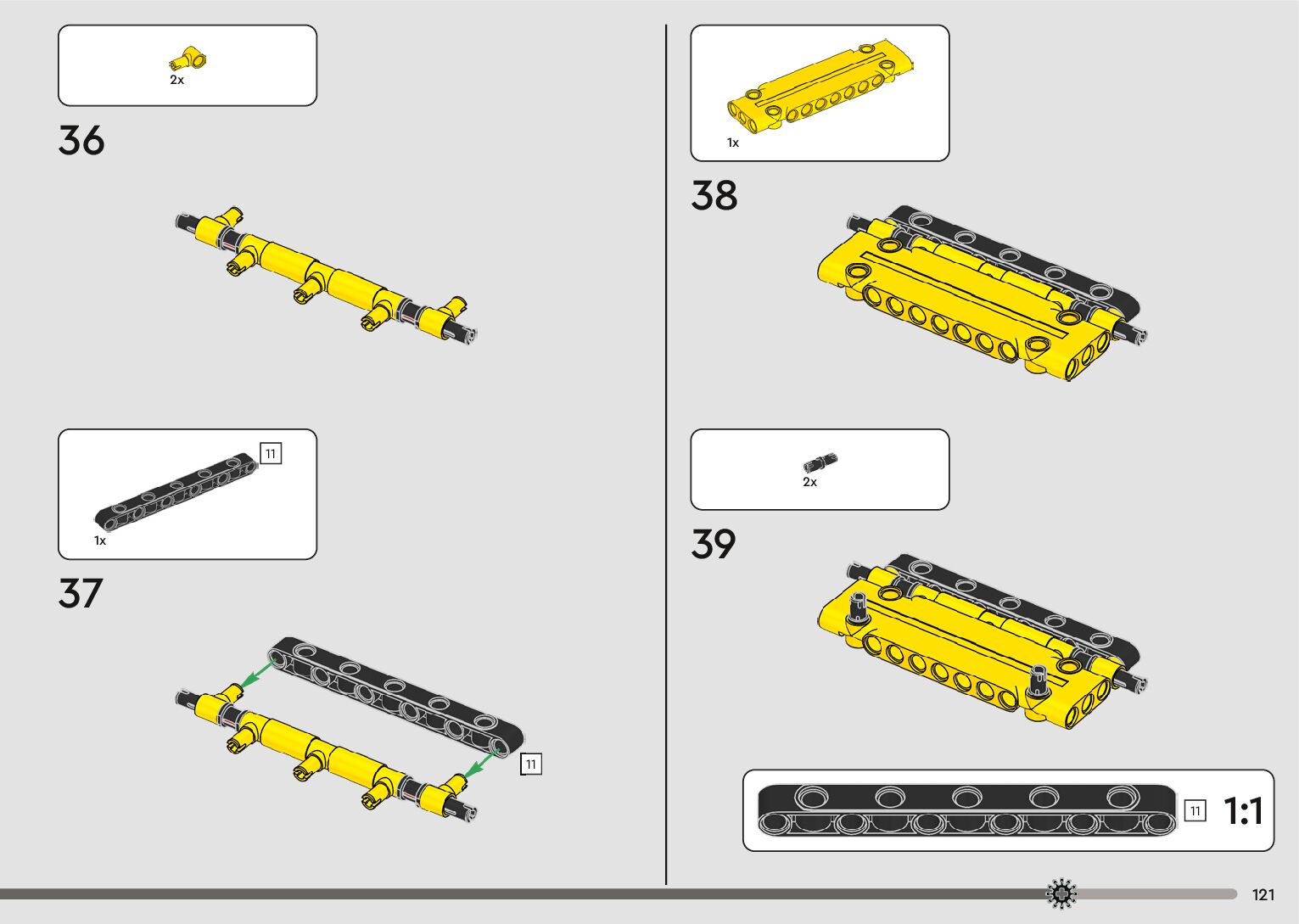 2x

36

11

1x

37

11

1x

38

2x

39

11 1:1

121