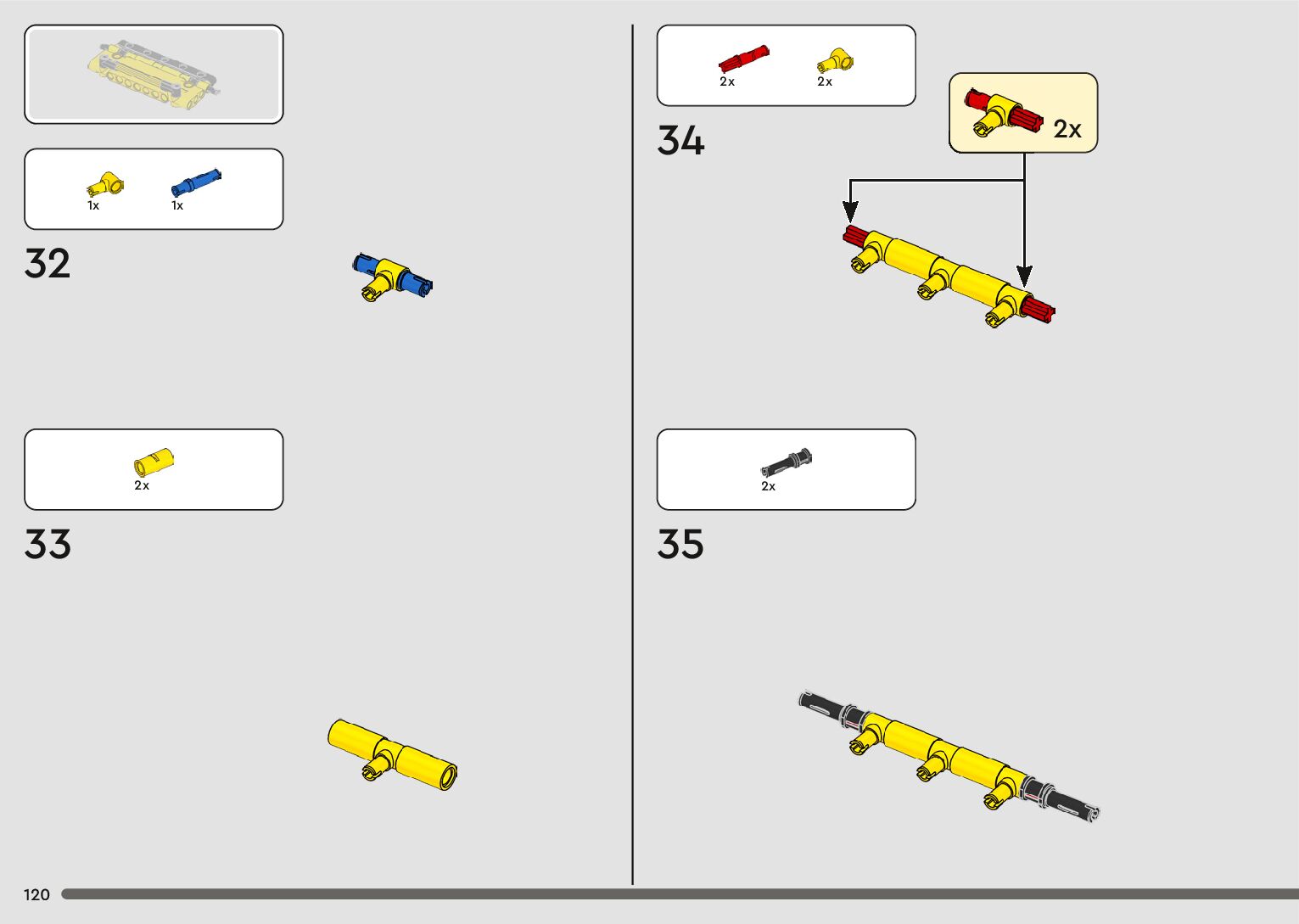 1x 1x

32

2x

33

2x 2x

34

2x

2x

35

120