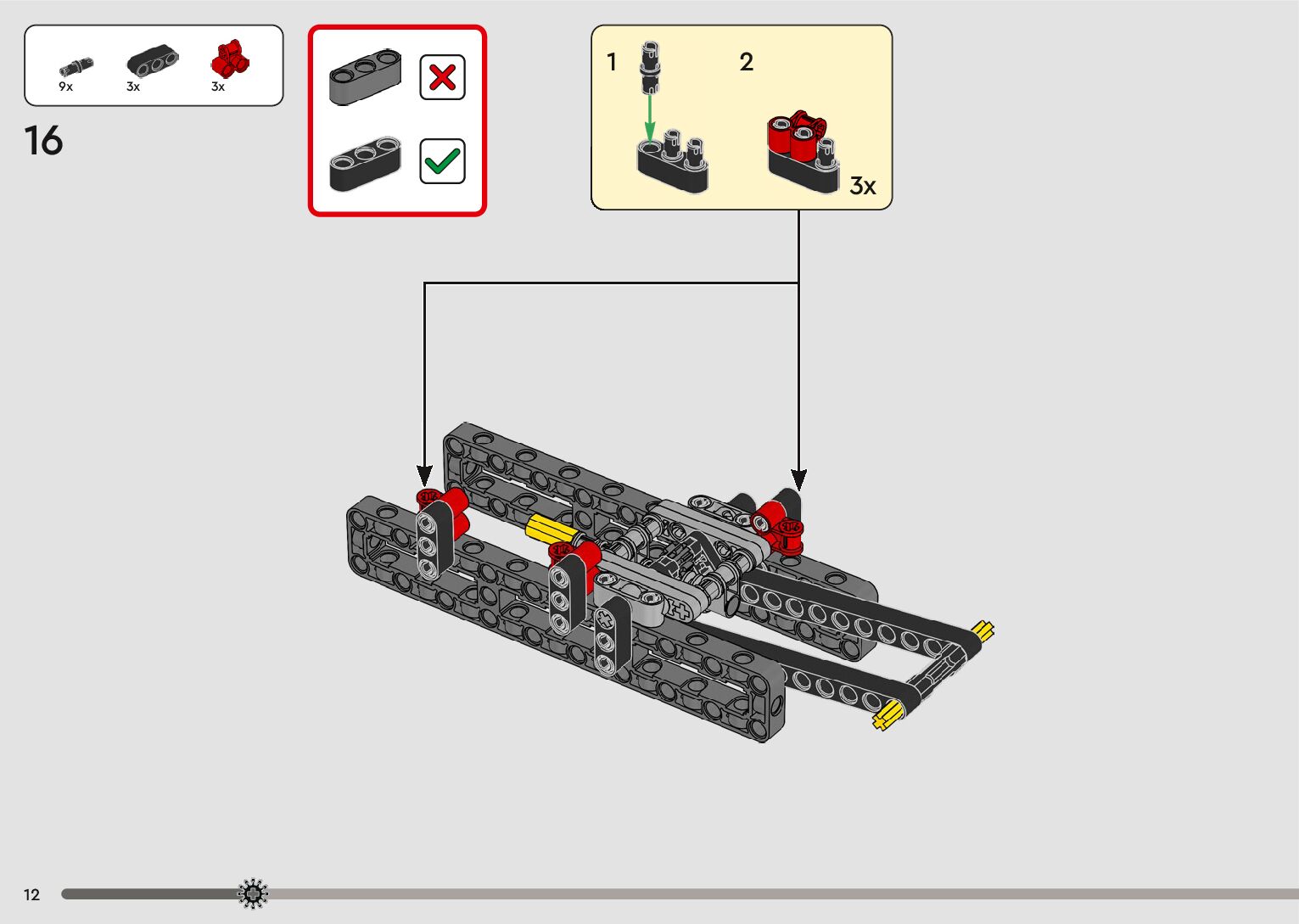 9x 3x 3x

16

1 2

3x

12