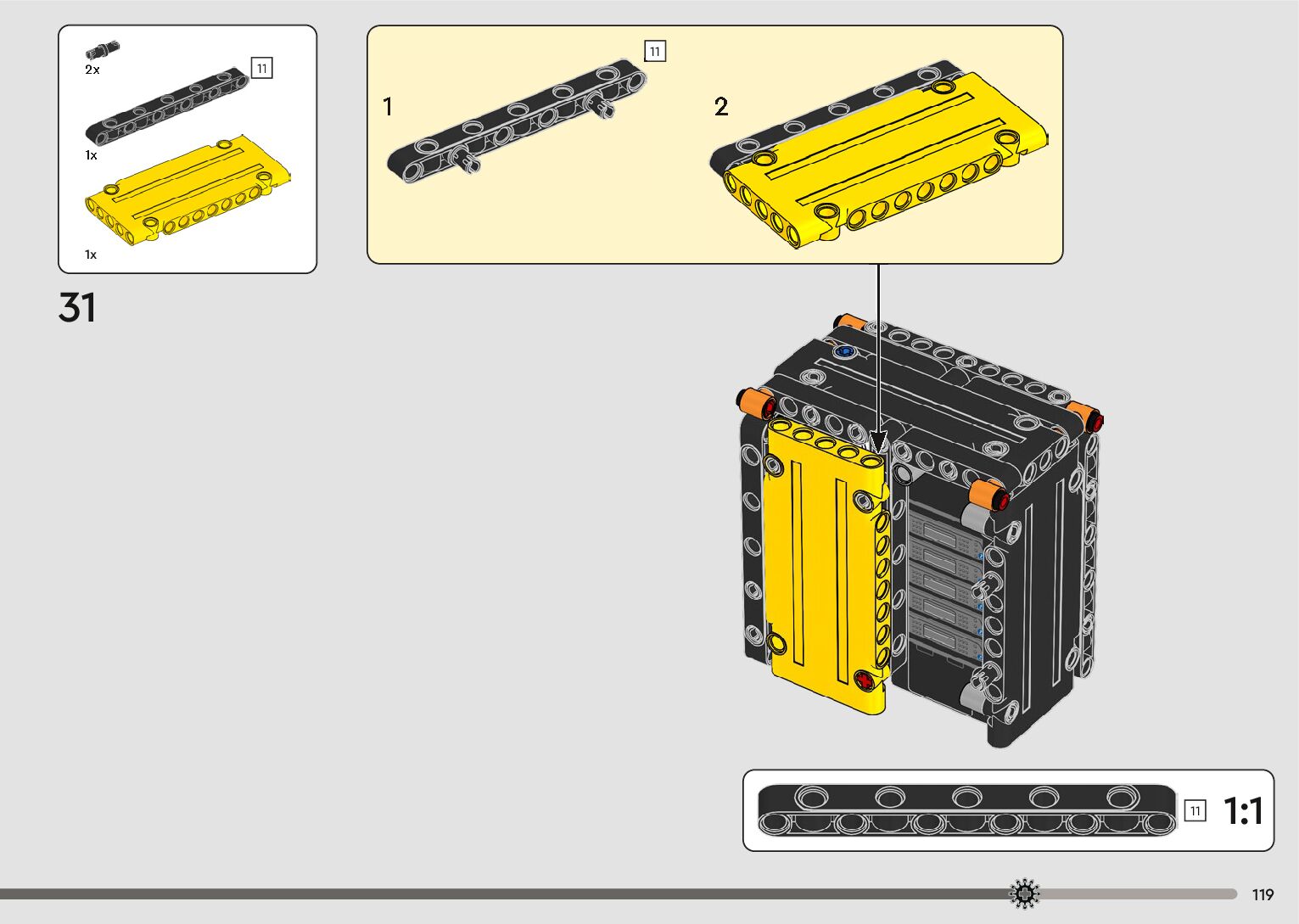 2x

11

1x

1x

31

11

1

2

11

1:1

119