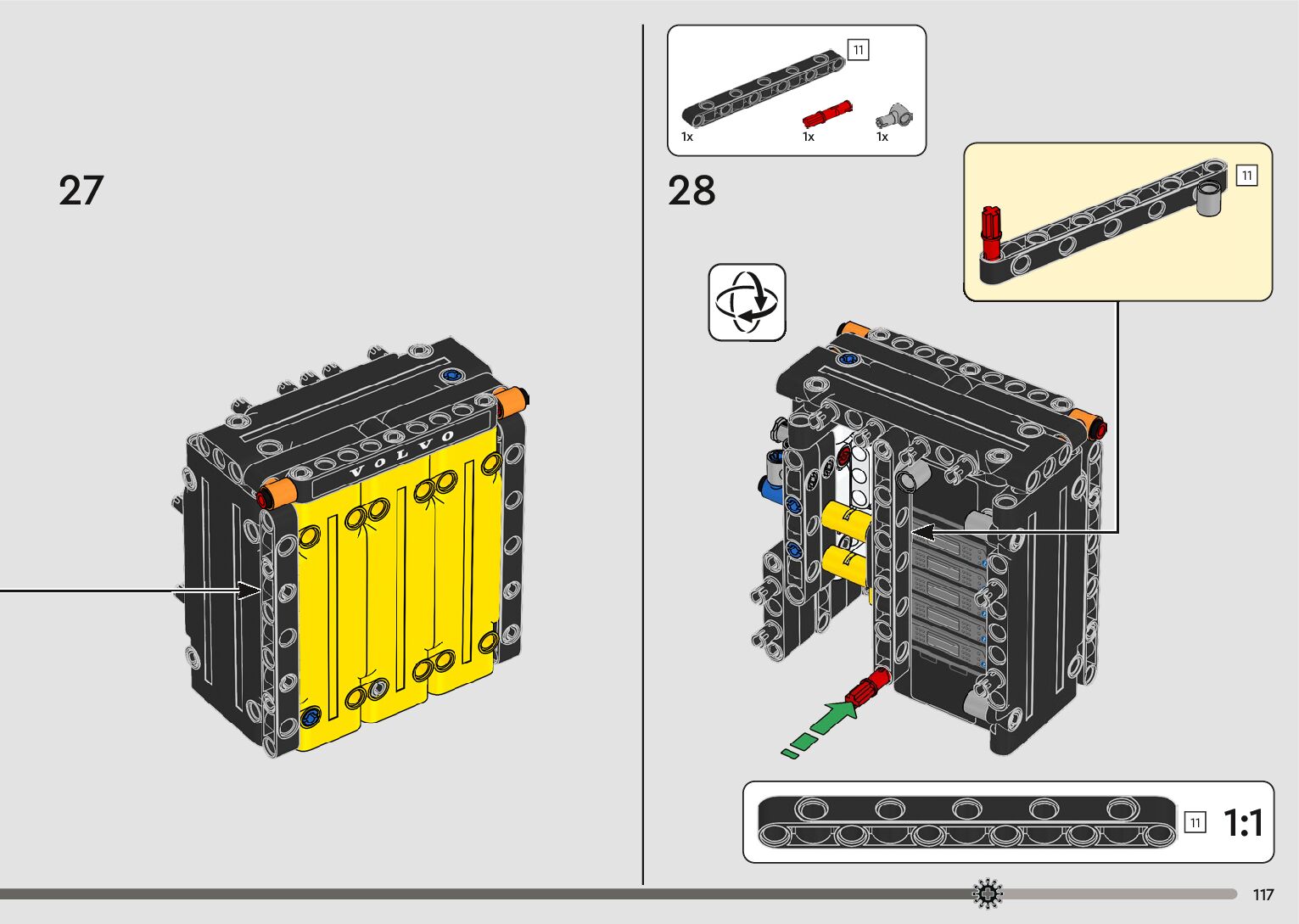 27

VOLVO

11

1x

1x

1x

28

11

11

1:1

117