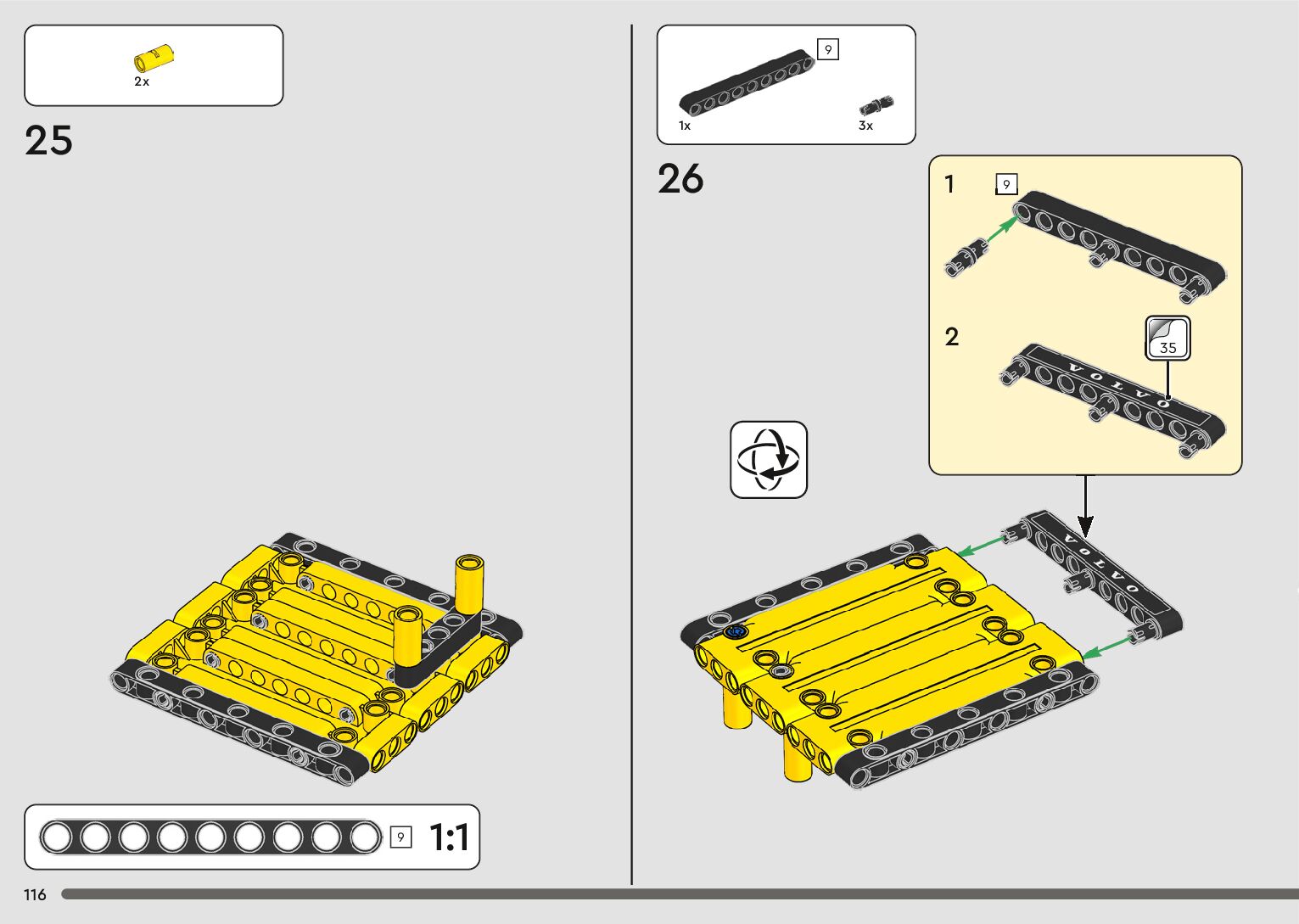 2x

25

9

1:1

116

9

1x

3x

26

1

9

2

35

VOLVO

VOLVO