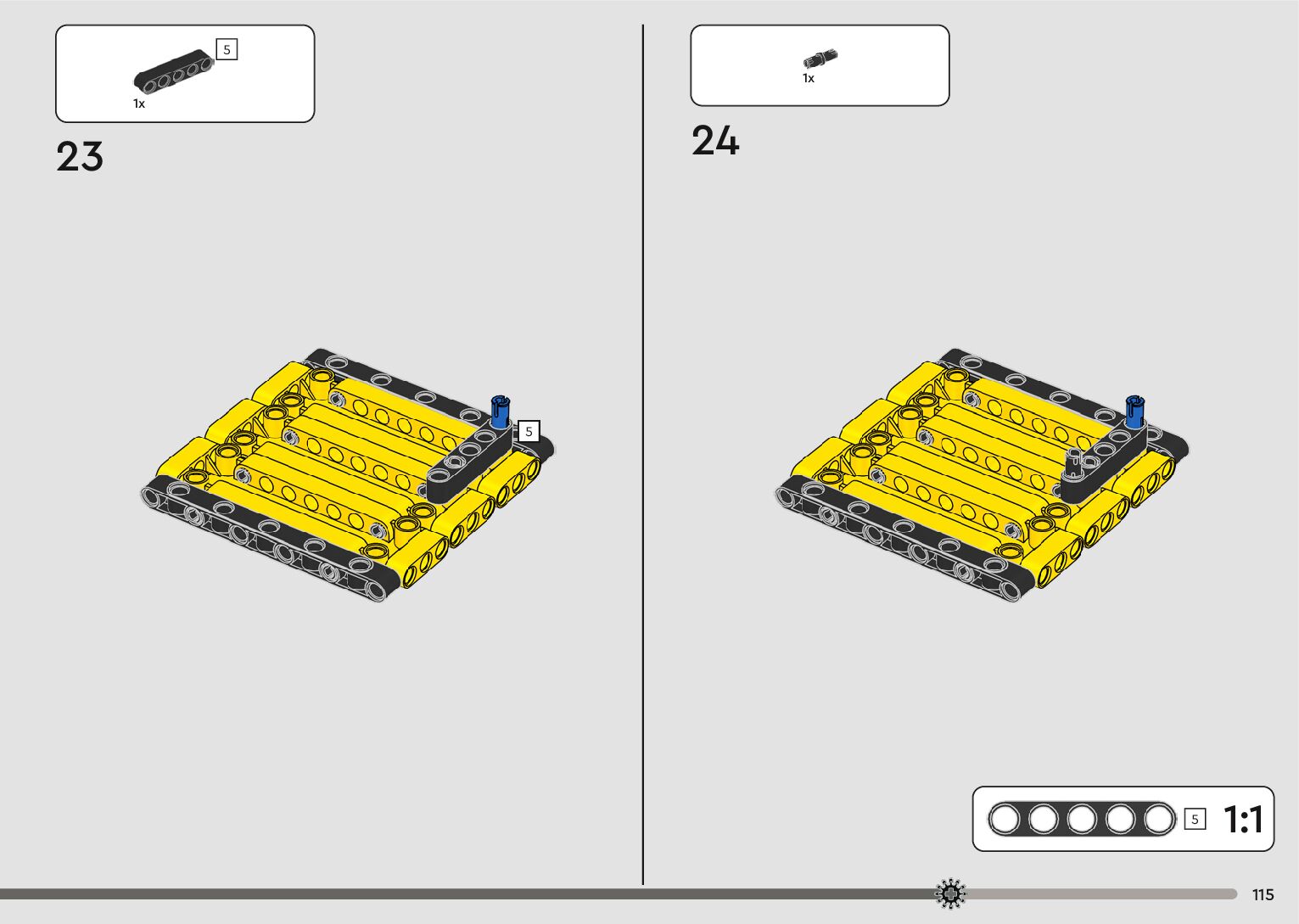 5

1x

23

5

1x

24

5 1:1

115