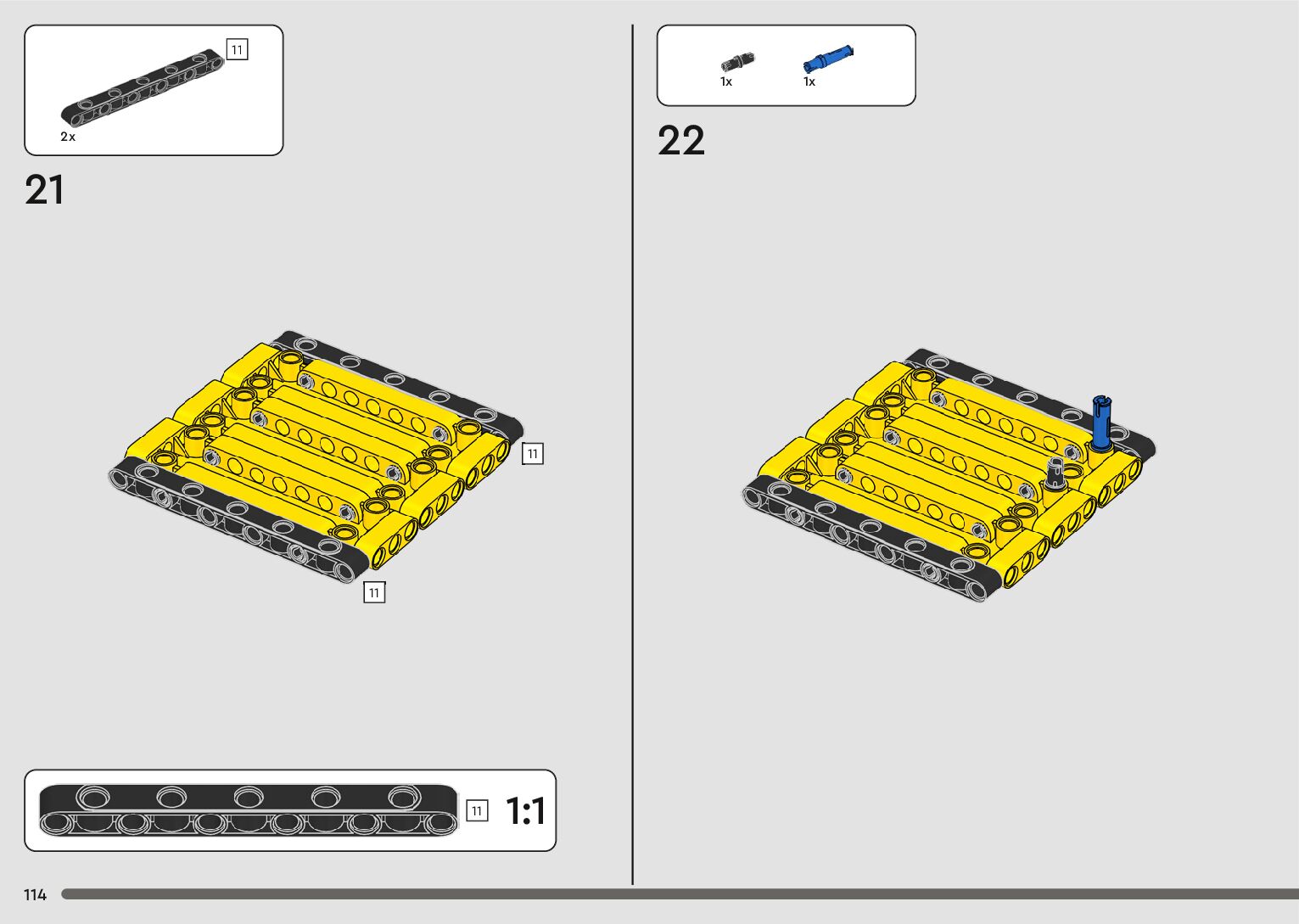 11

2x

21

11

11

11 1:1

1x 1x

22

114