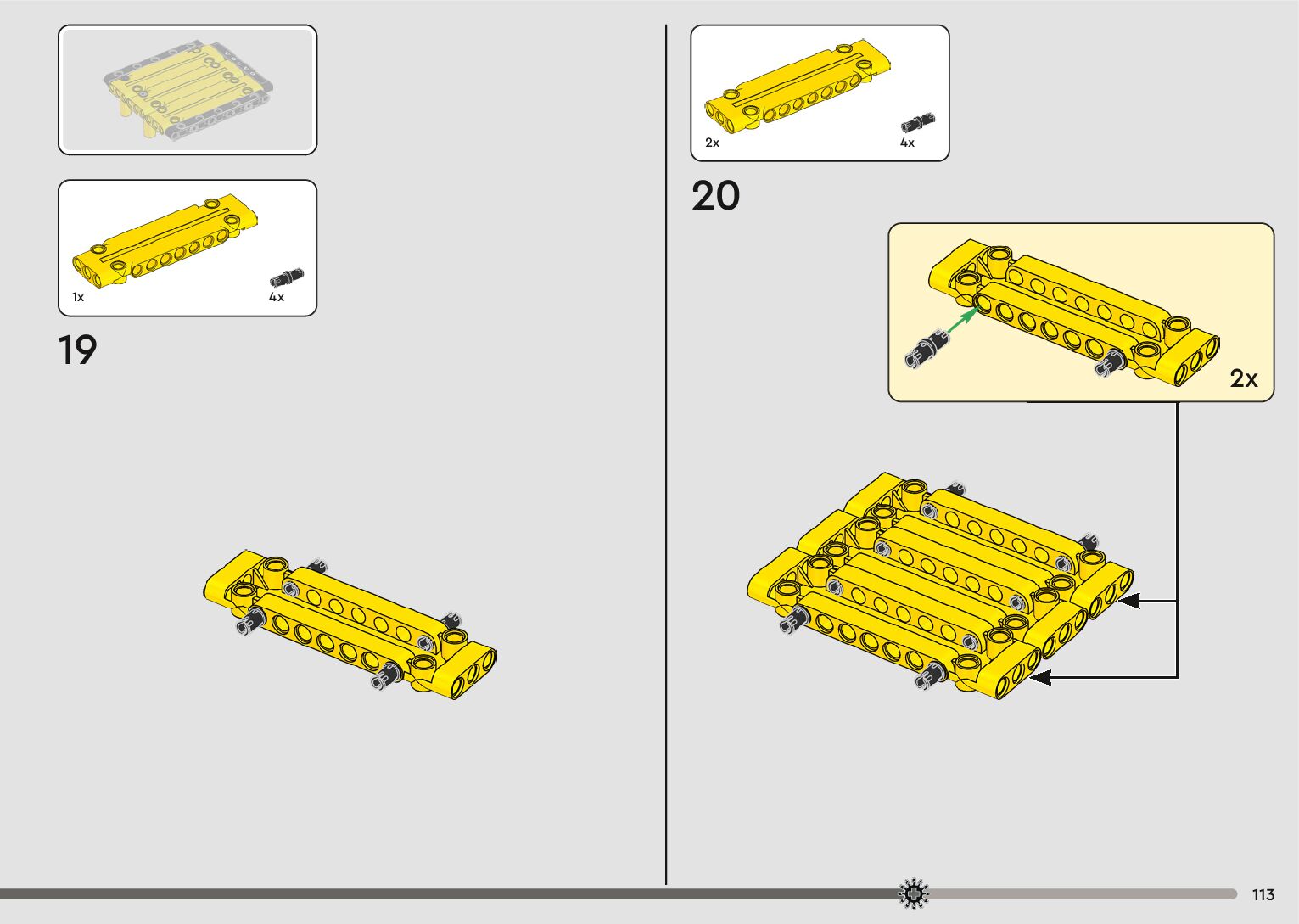 1x
4x
19

2x
4x
20
2x

113