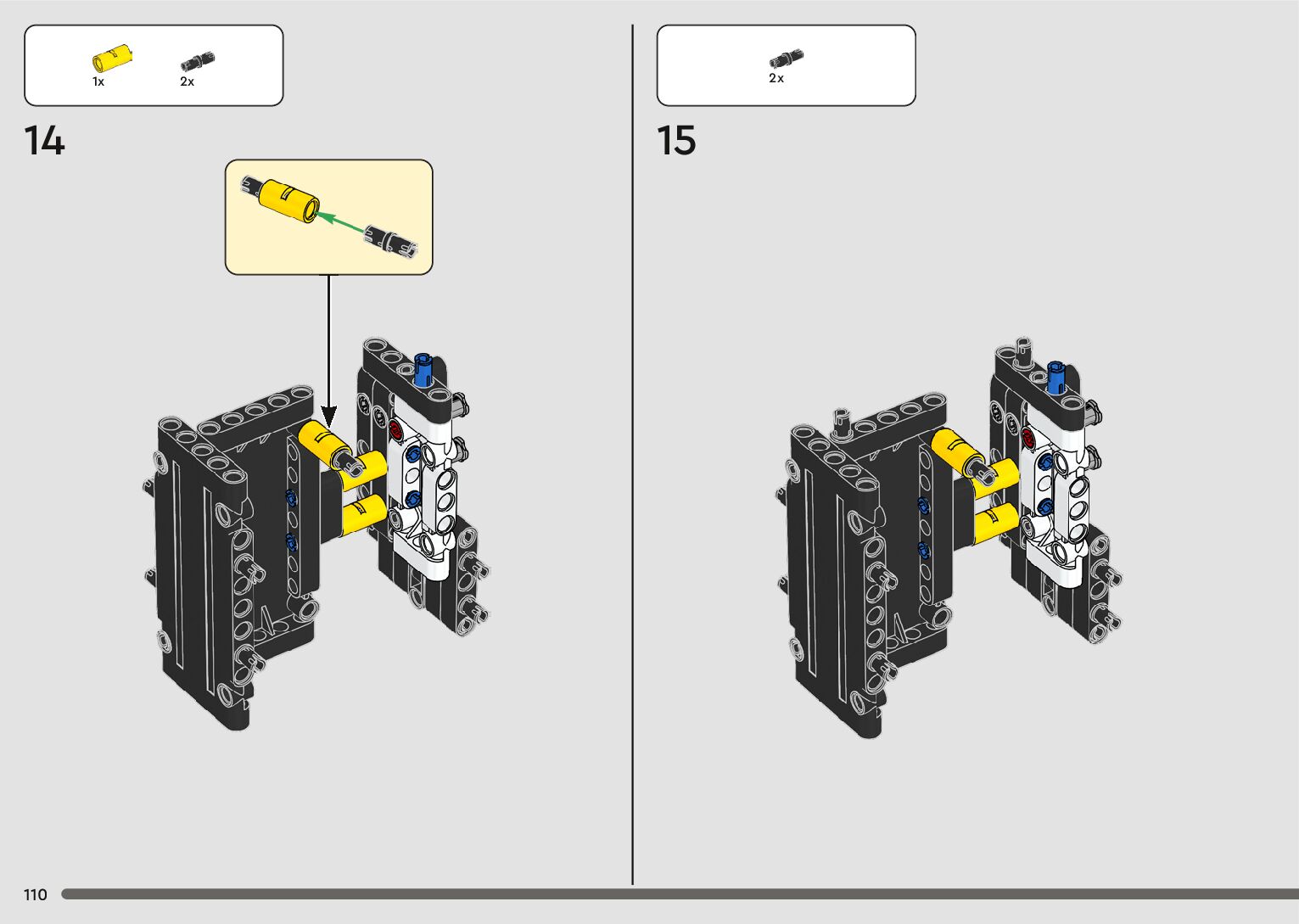 1x 2x

14

2x

15

110