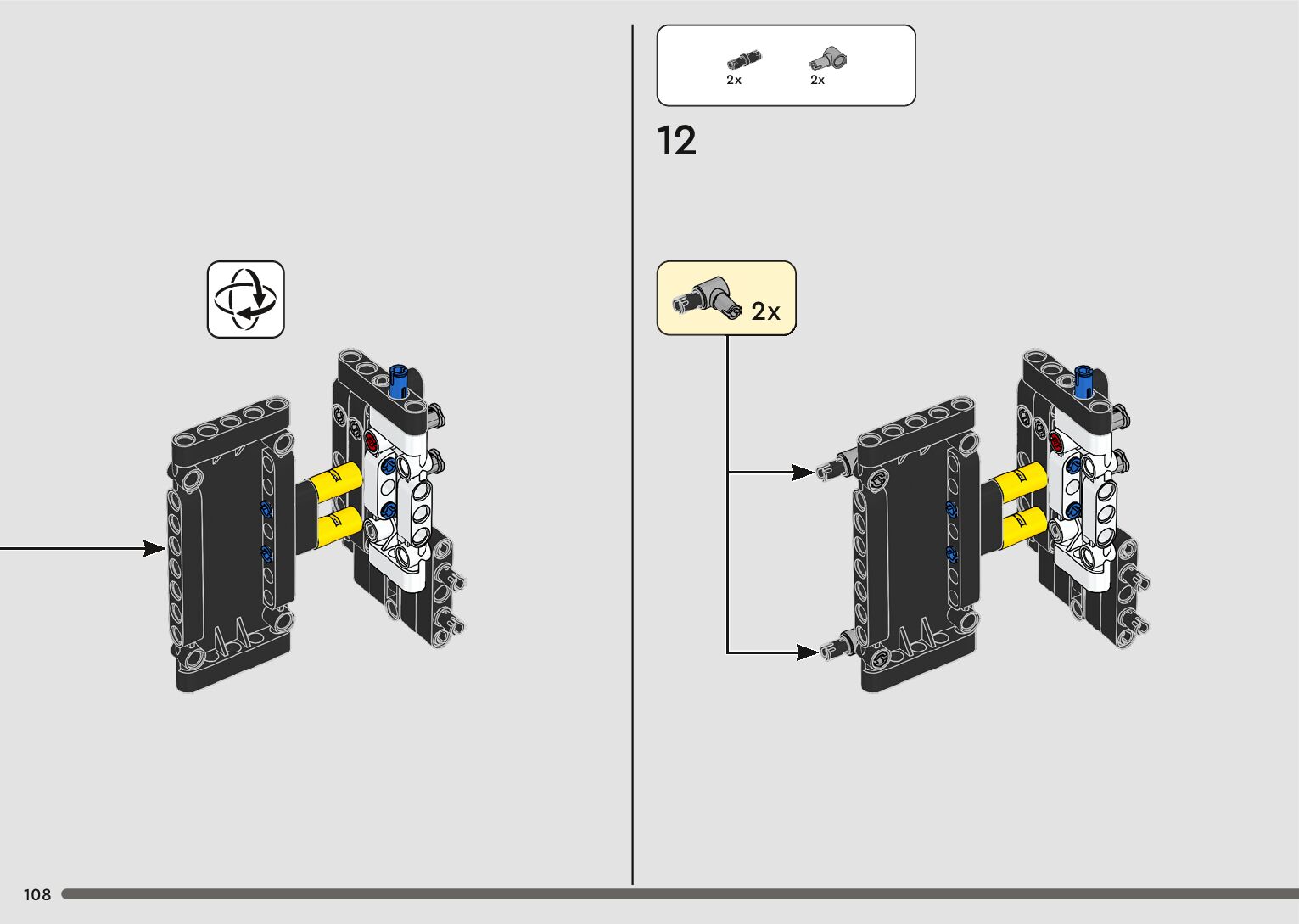 2x 2x

12

2x

108