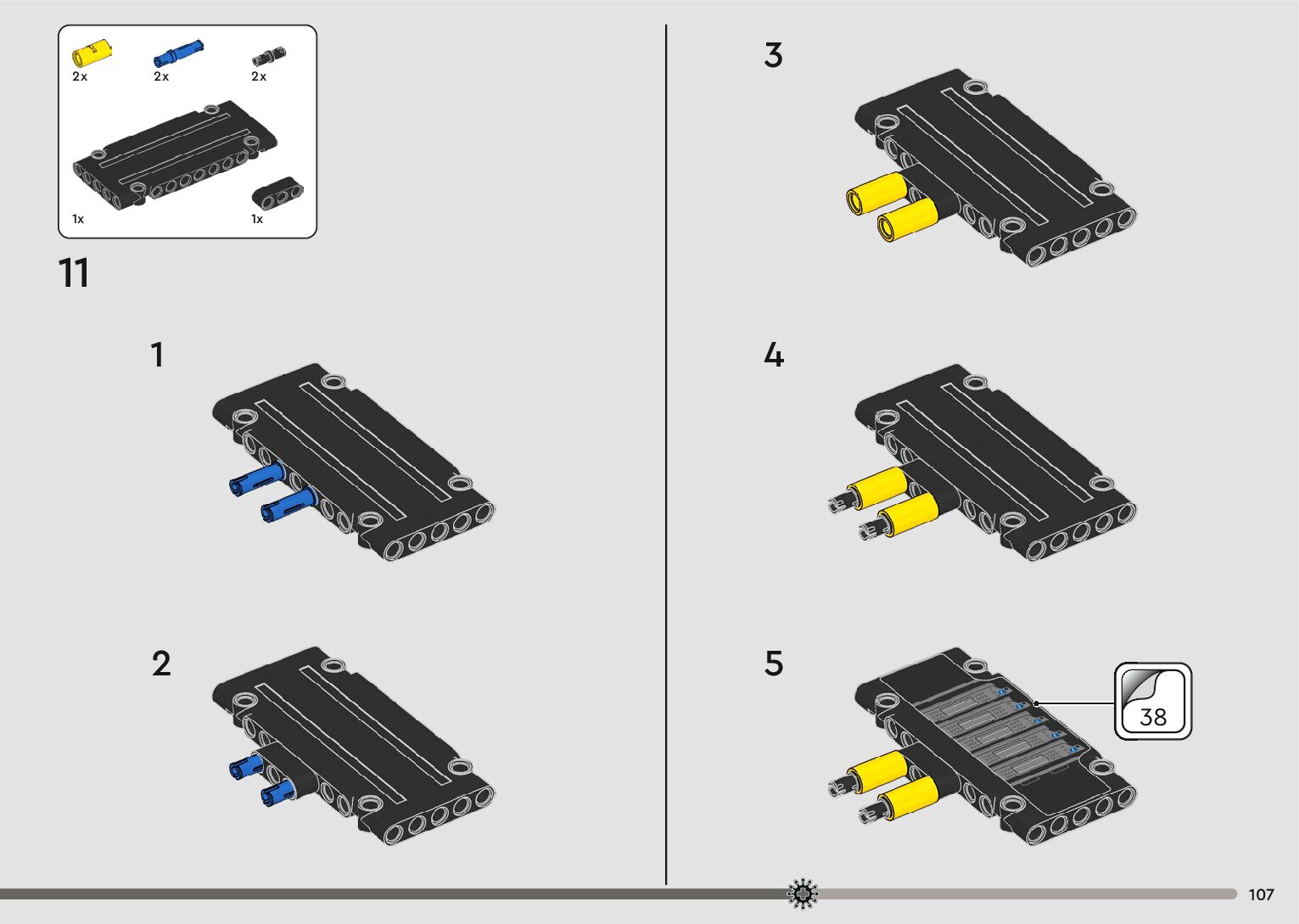 2x
2x
2x
1x
1x

11

1

2

3

4

5

38

107