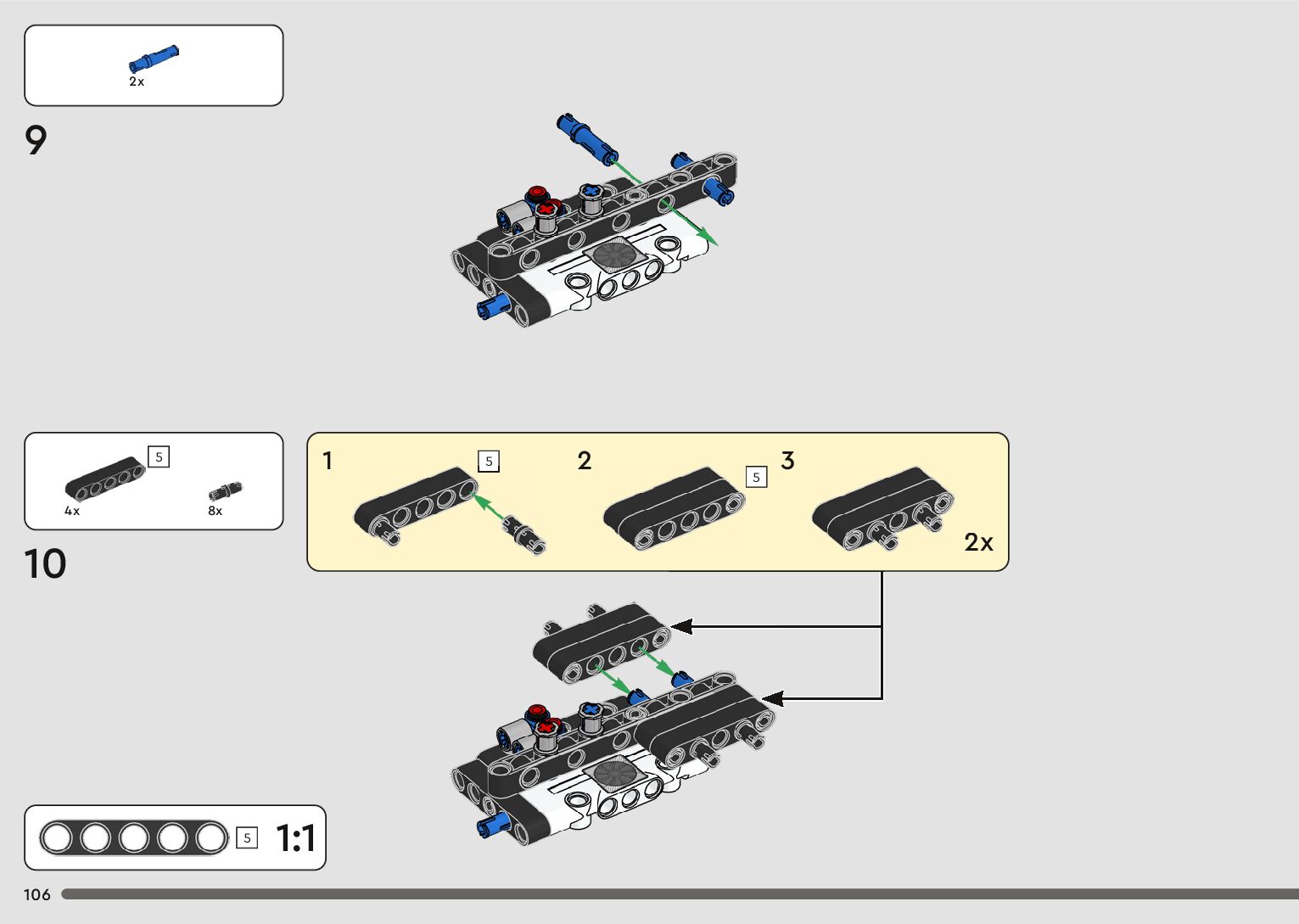 2x

9

5

4x

8x

10

1

5

2

5

3

2x

5

1:1

106