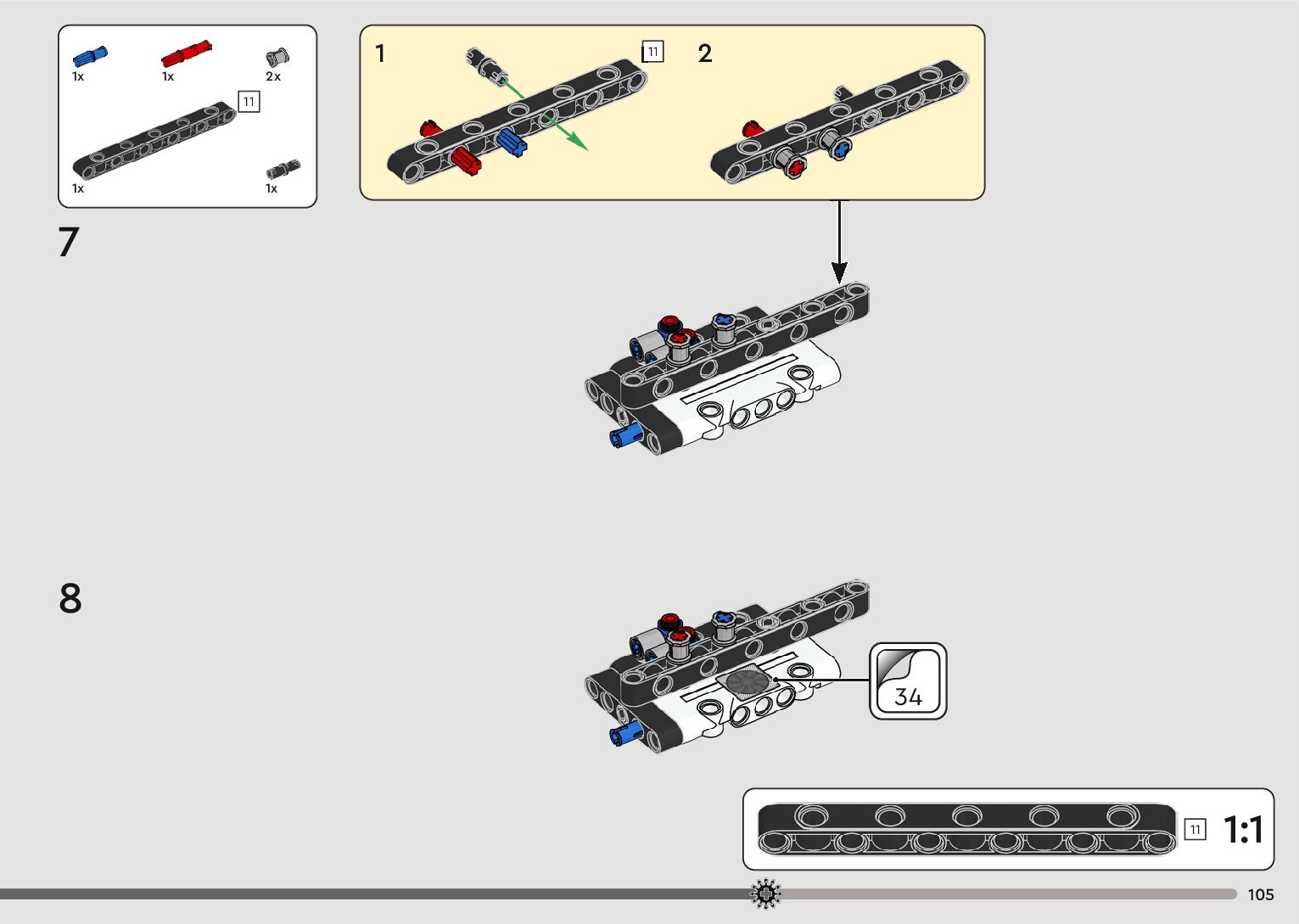 1x 1x 2x

11

1x 1x

7

1

11

2

8

34

11 1:1

105