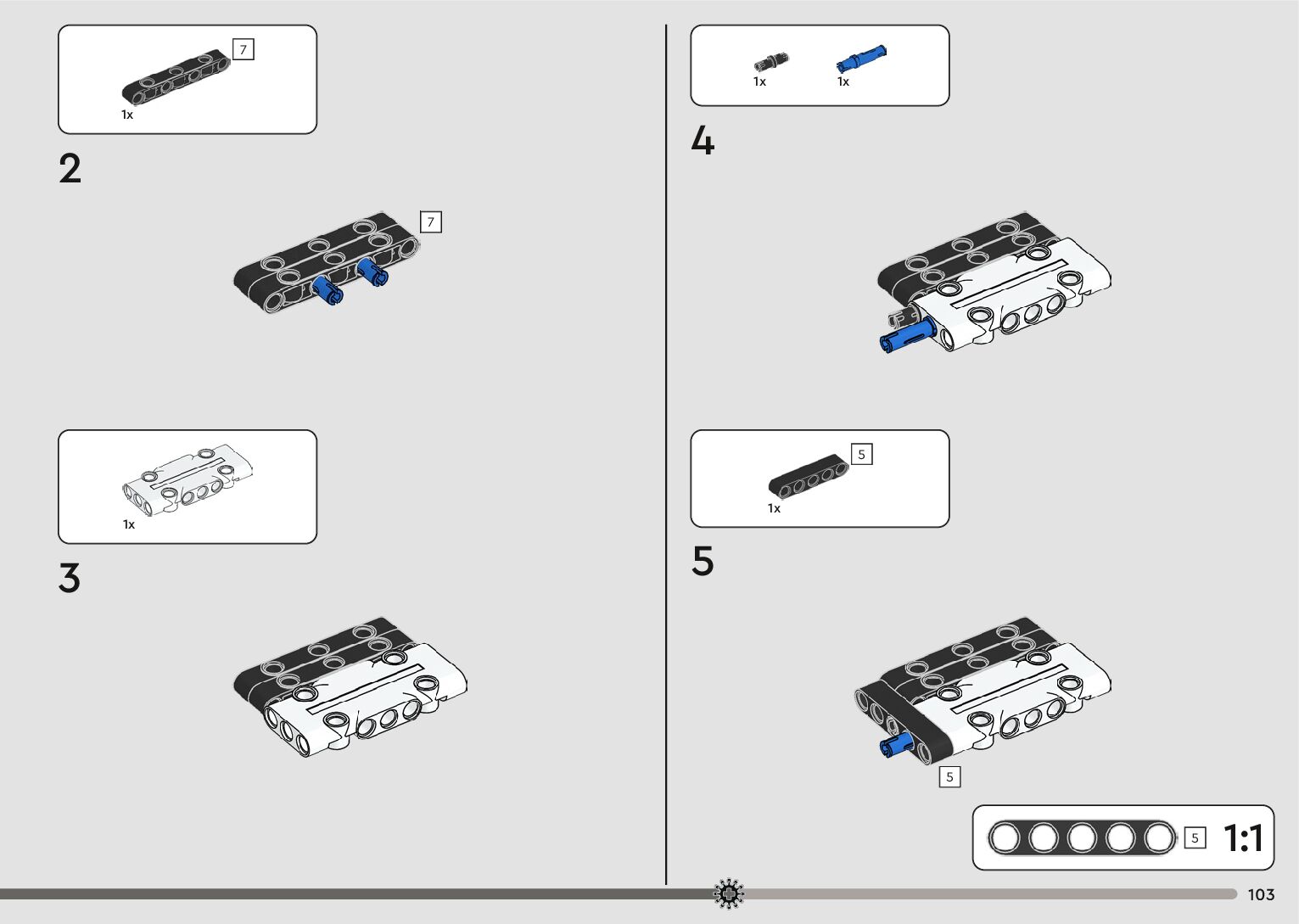 7
1x

2

7

1x

3

1x
1x

4

5
1x

5

5

5
1:1

103