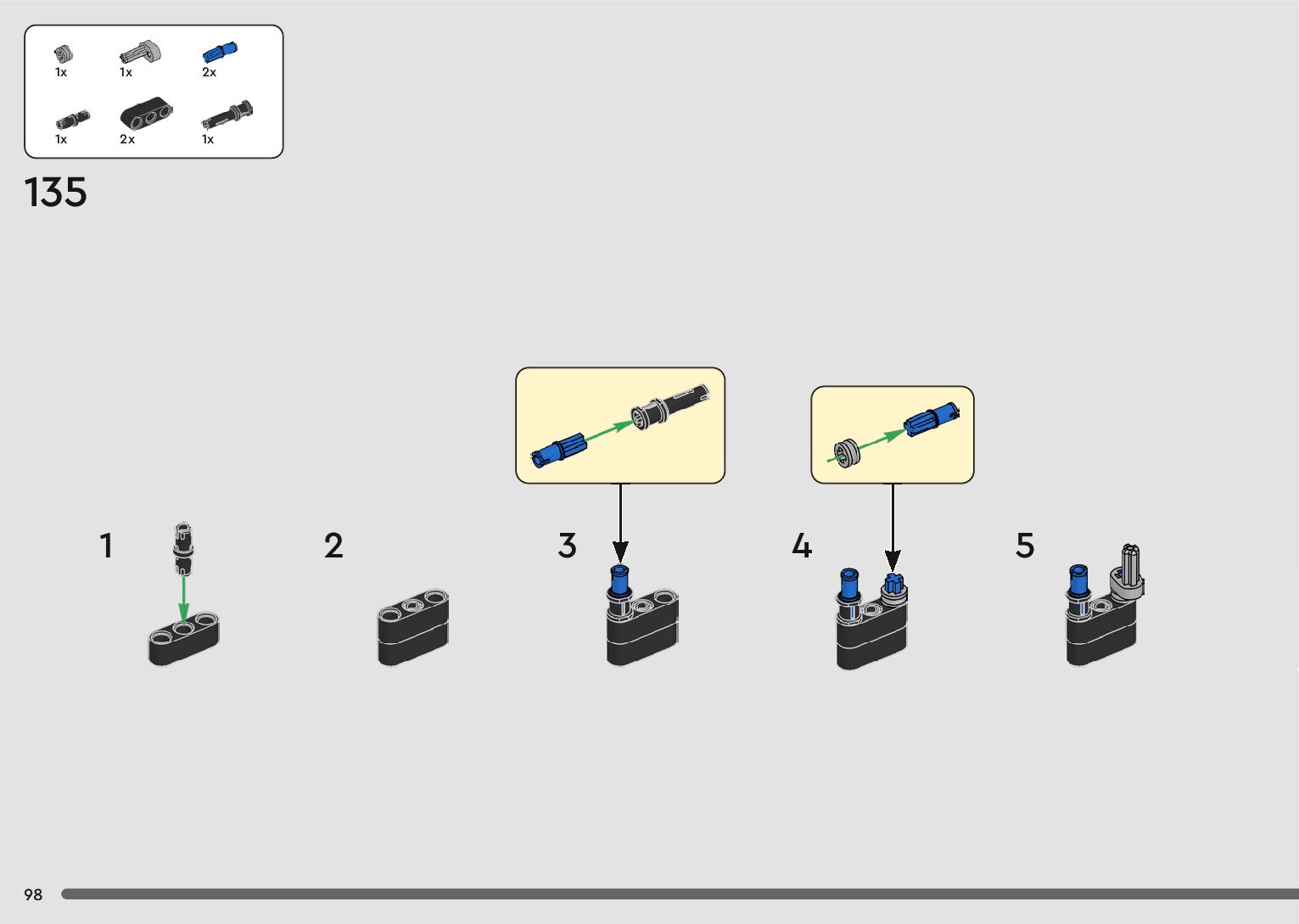 1x 1x 2x

1x 2x 1x

135

1

2

3

4

5

98