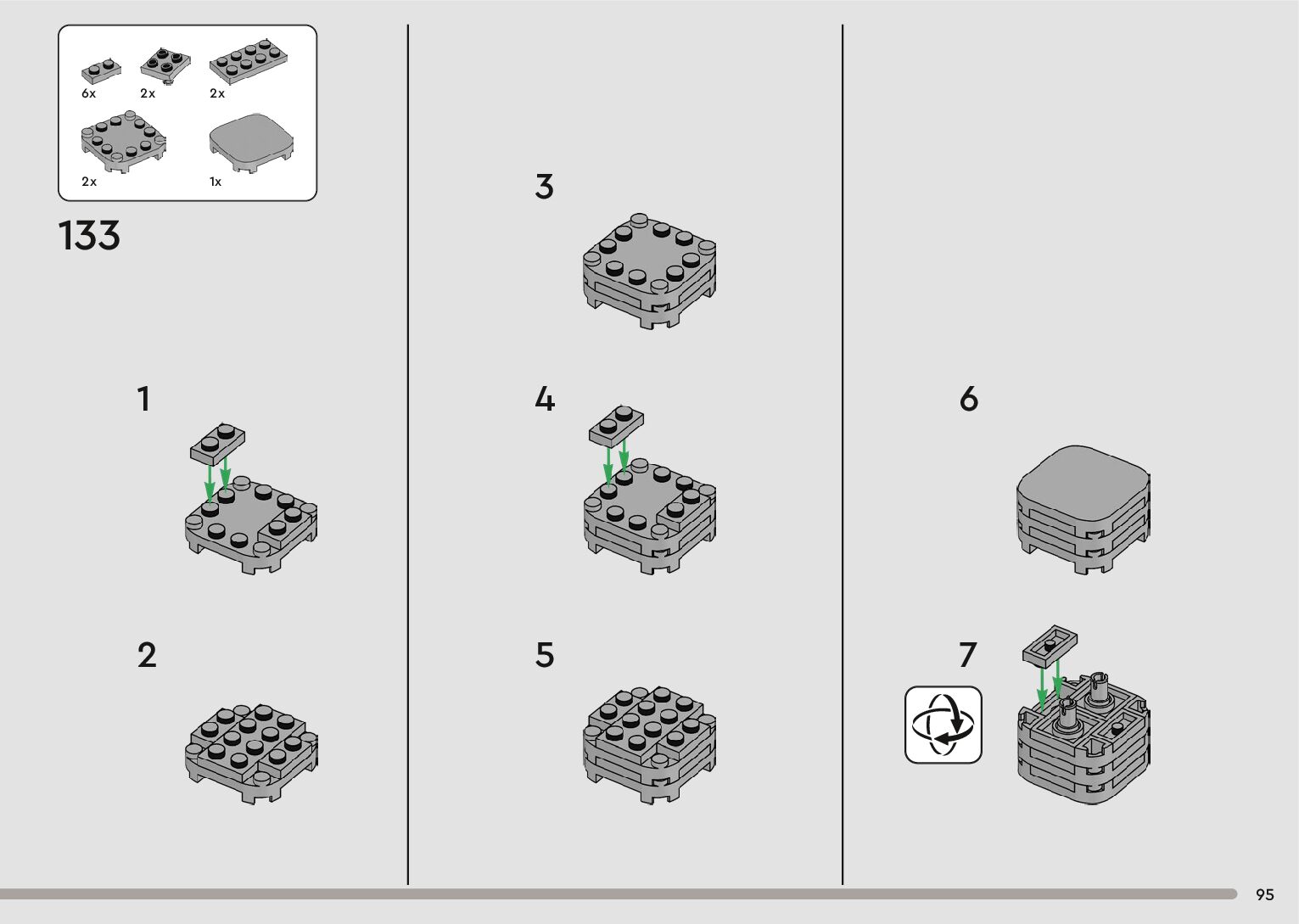 6x
2x
2x
2x
1x

133

1

2

3

4

5

6

7

95