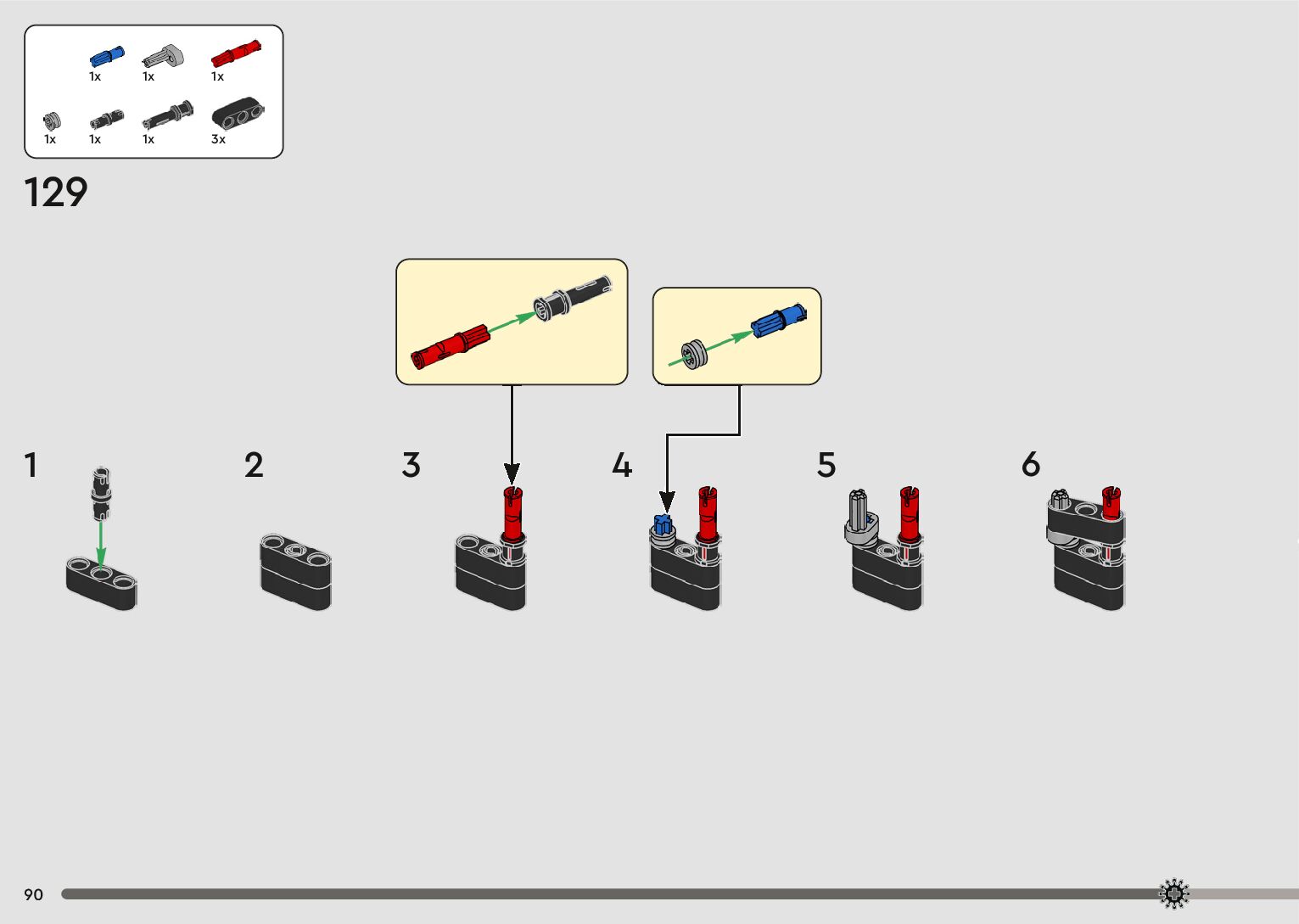 1x 1x 1x
1x 1x 1x 3x

129

1

2

3

4

5

6

90