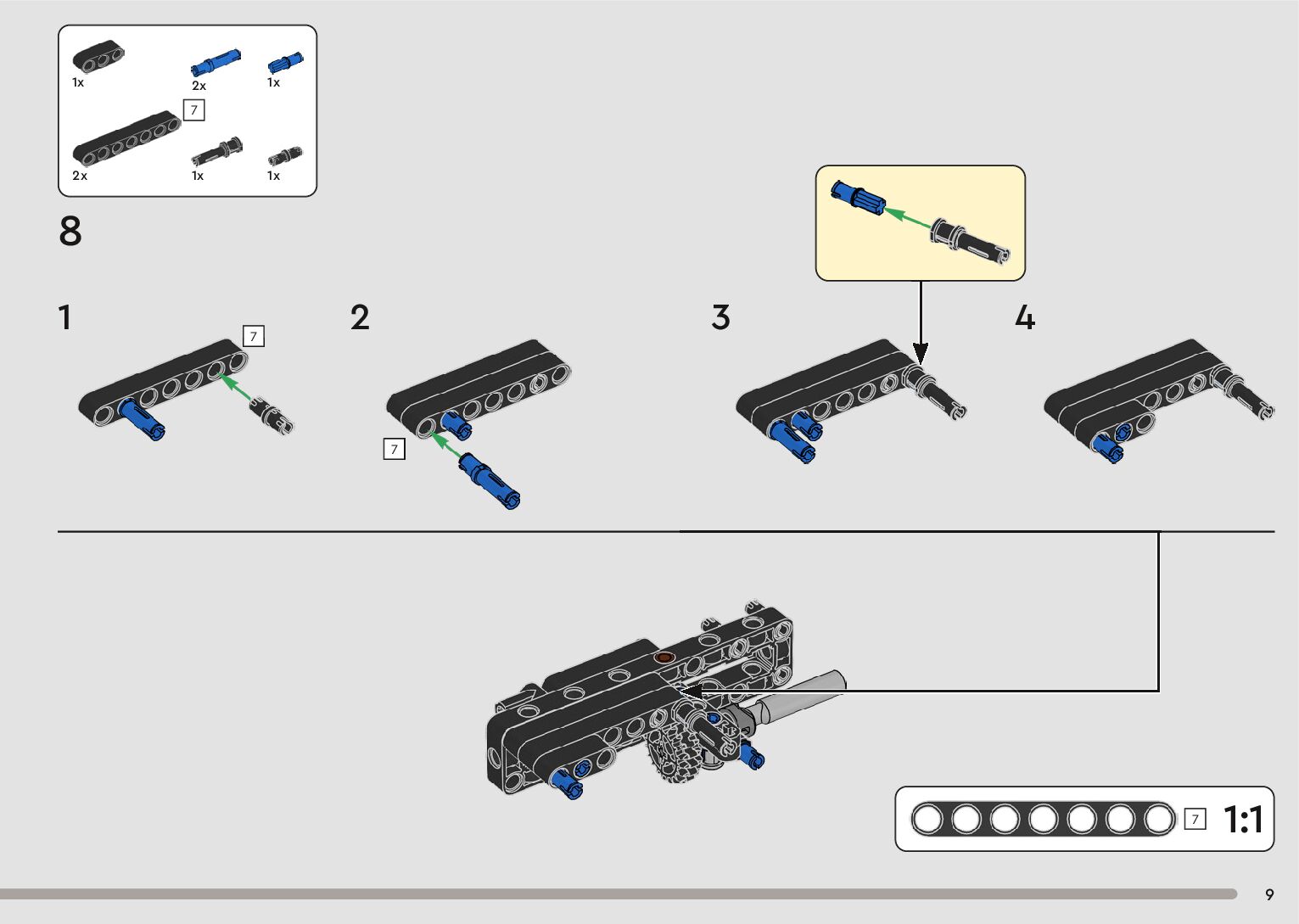 1x
2x
1x
7
2x
1x
1x

8

1
7

2
7

3

4

7
1:1

9