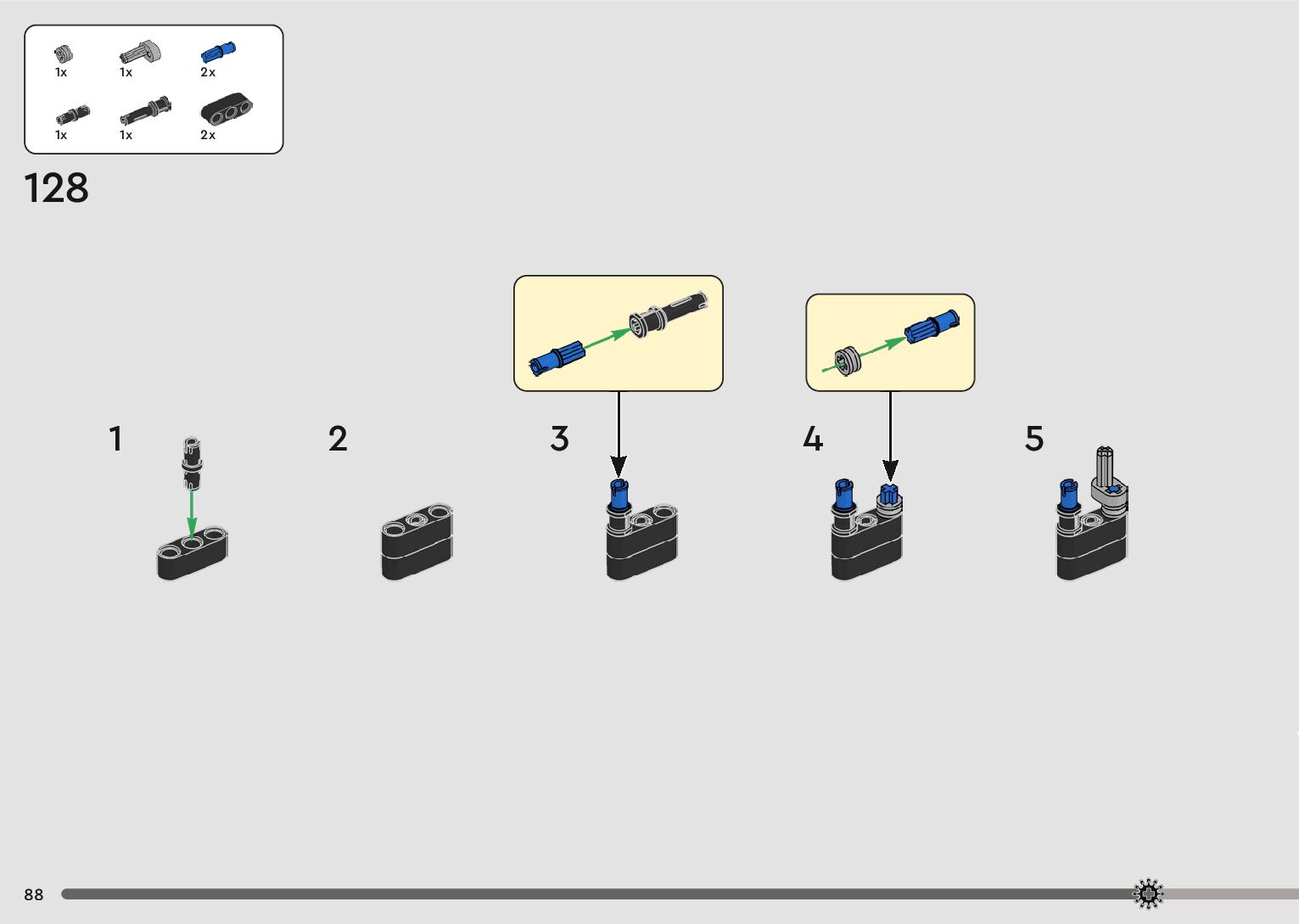 1x 1x 2x
1x 1x 2x

128

1

2

3

4

5

88