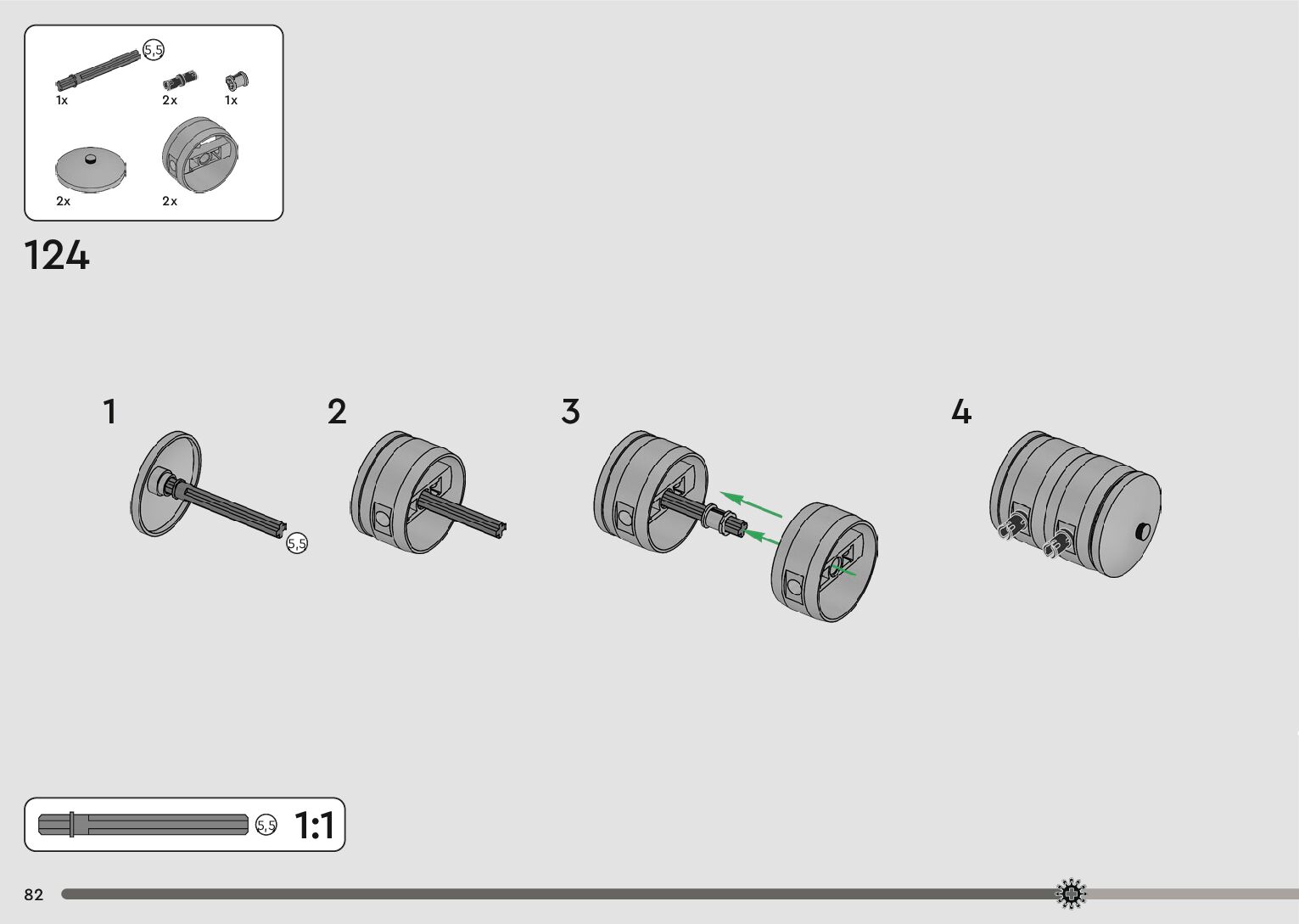 5,5
1x
2x
1x
2x
2x

124

1
5,5
2
3
4

5,5 1:1

82