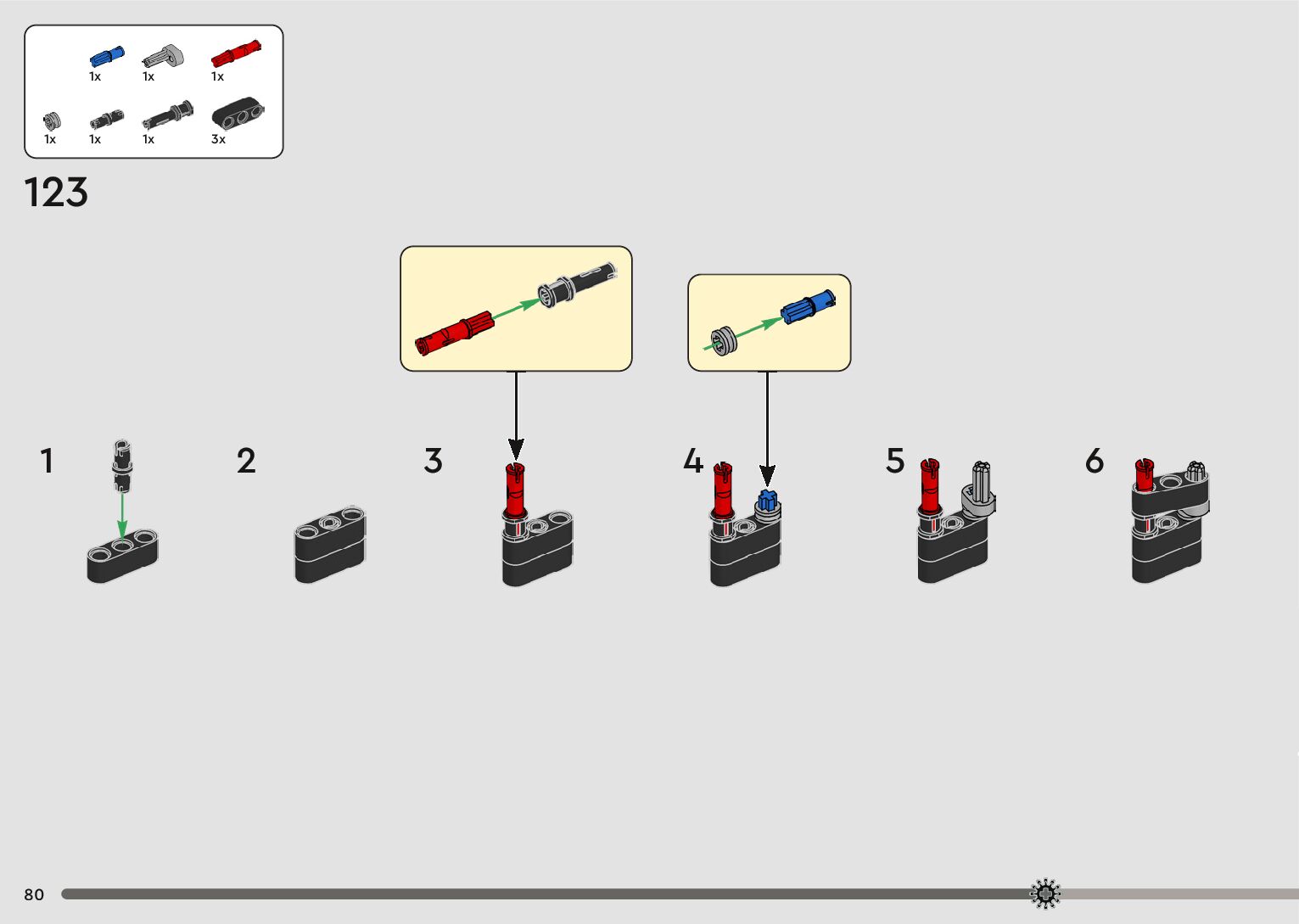 1x 1x 1x
1x 1x 1x 3x

123

1

2

3

4

5

6

80