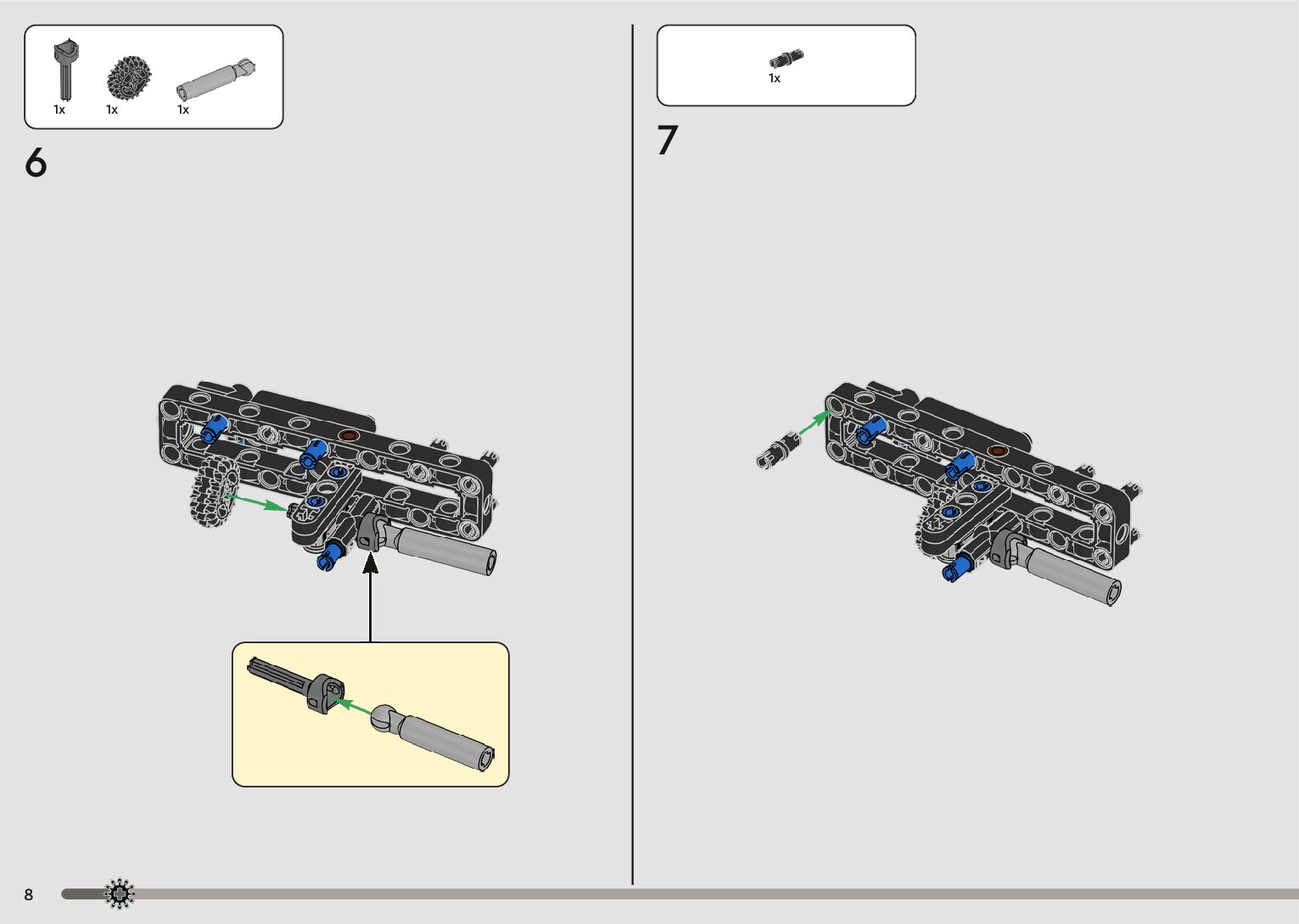 1x 1x 1x

6

1x

7

8