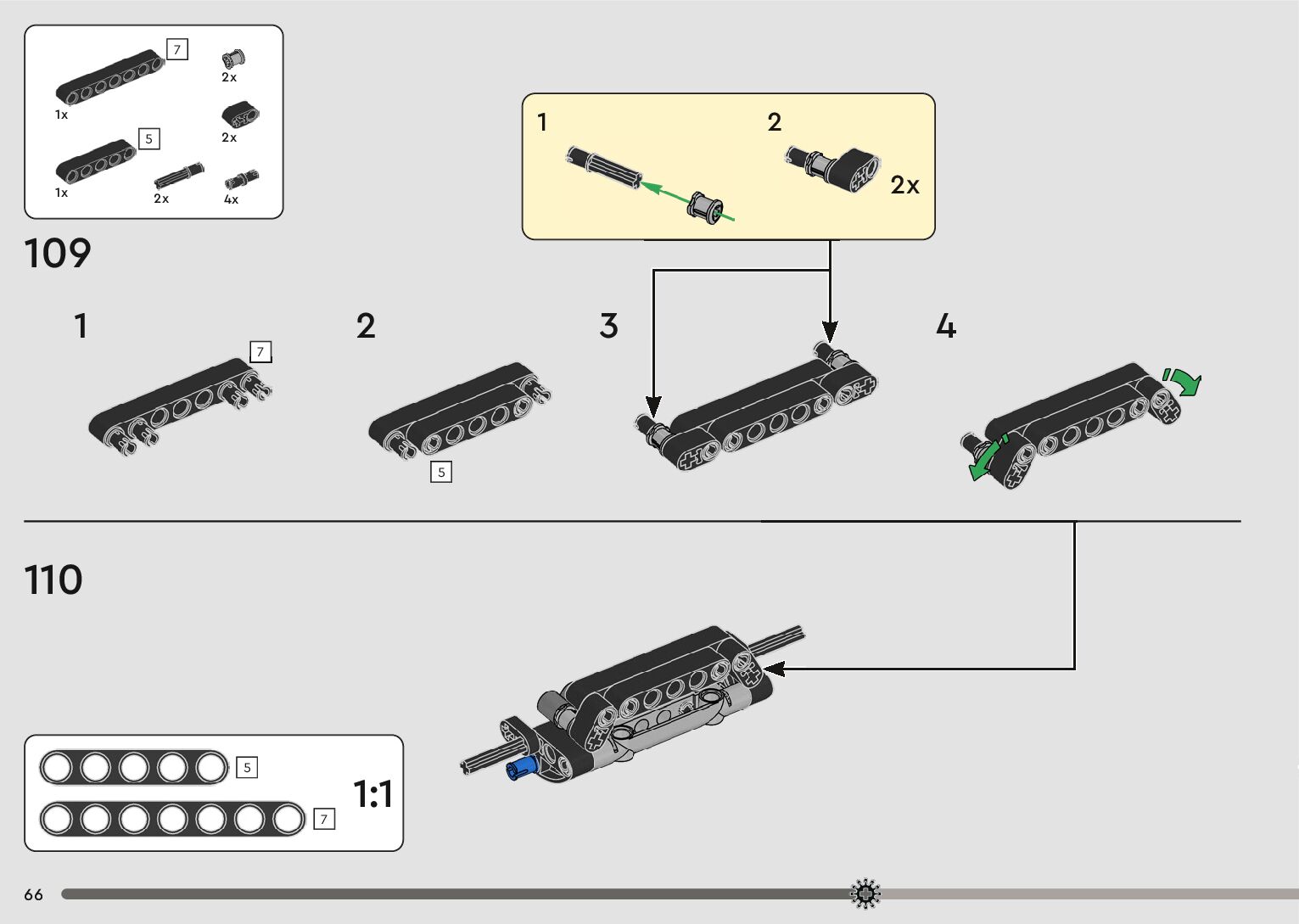 7
1x
2x
2x
5
1x
2x
4x

109

1
2
2x

1
7
2
5
3
4

110

5
7
1:1

66