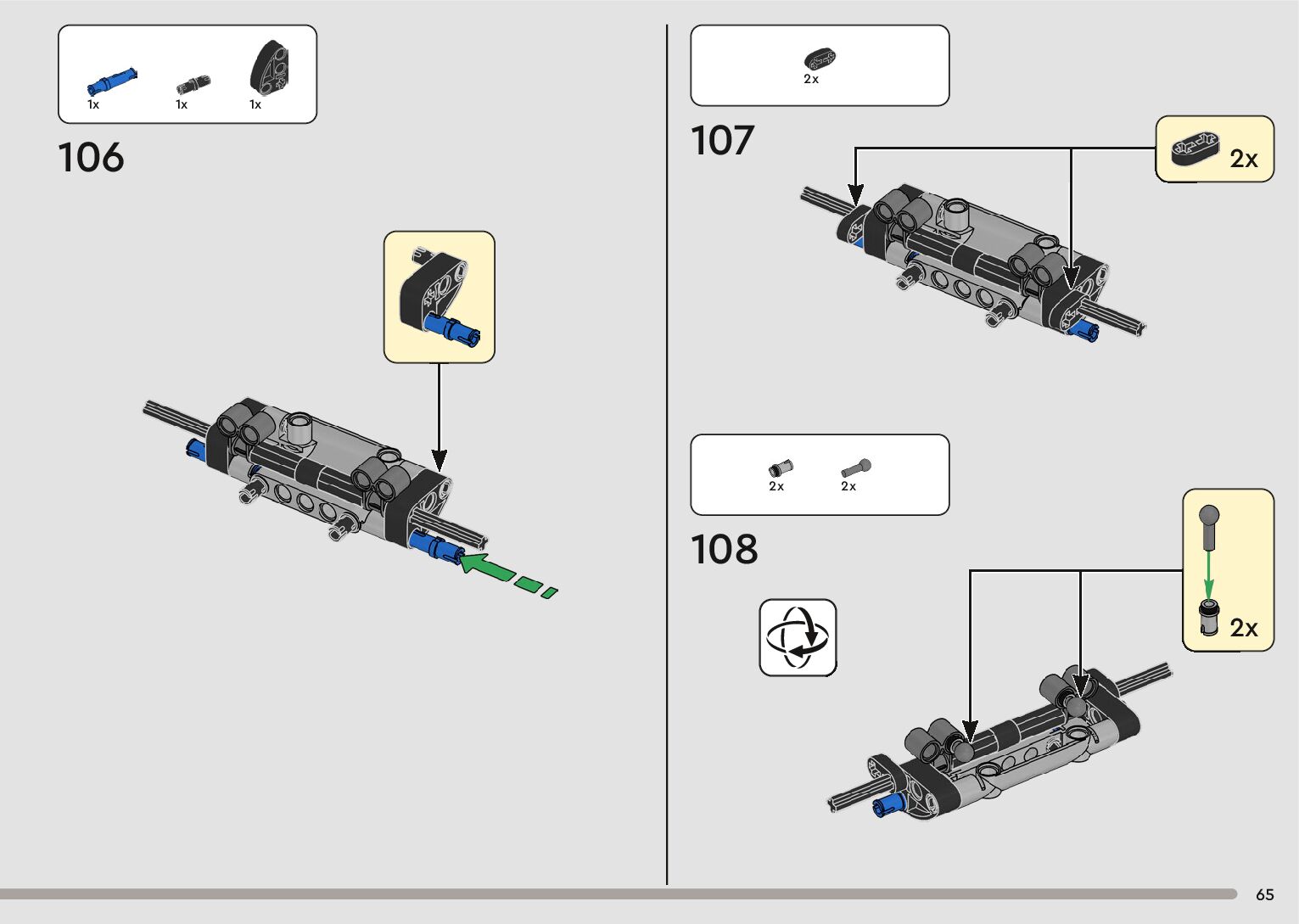 1x 1x 1x

106

2x

107

2x

2x 2x

108

2x

65