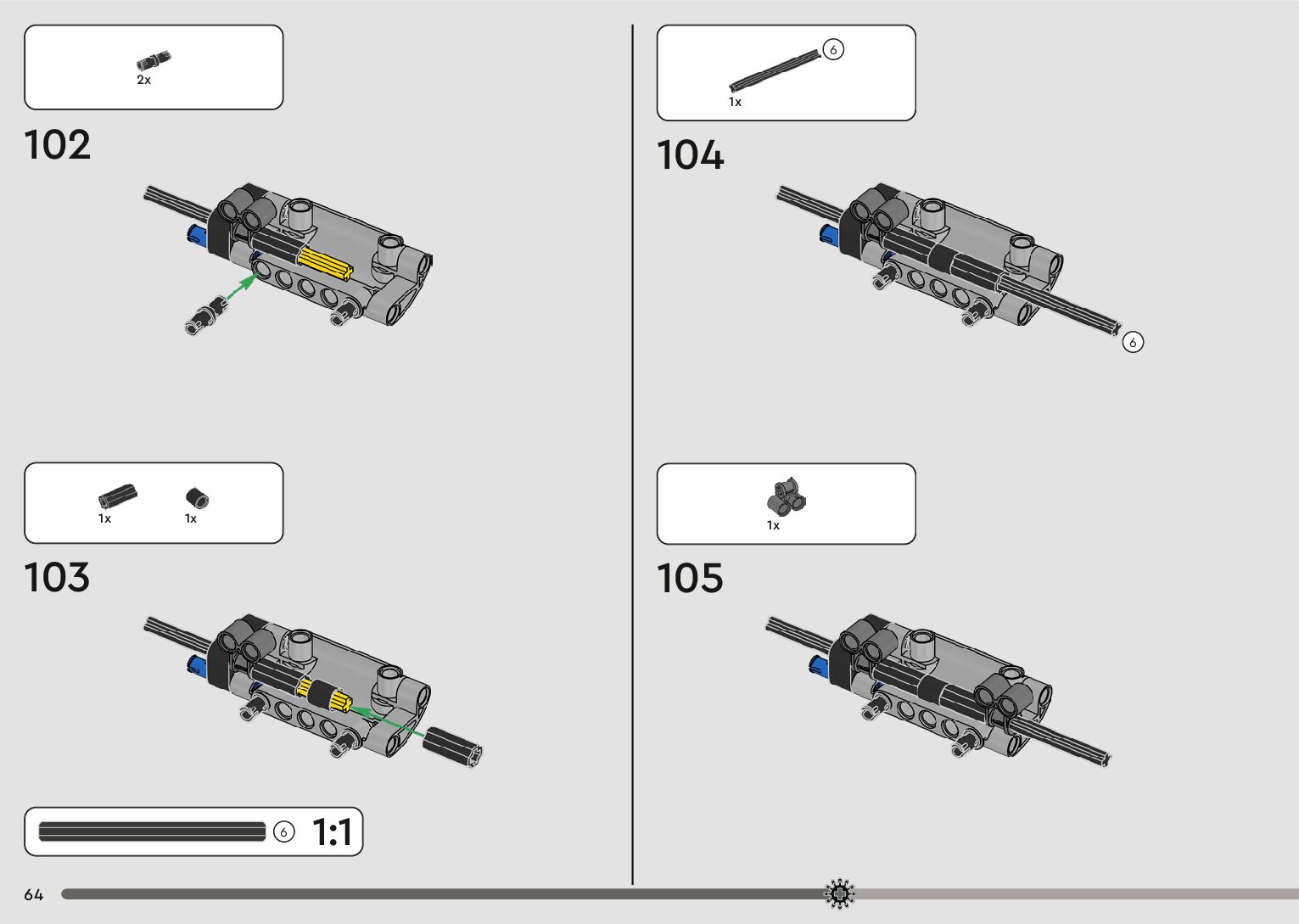 2x

102

1x 1x

103

6 1:1

64

6

1x

104

6

1x

105