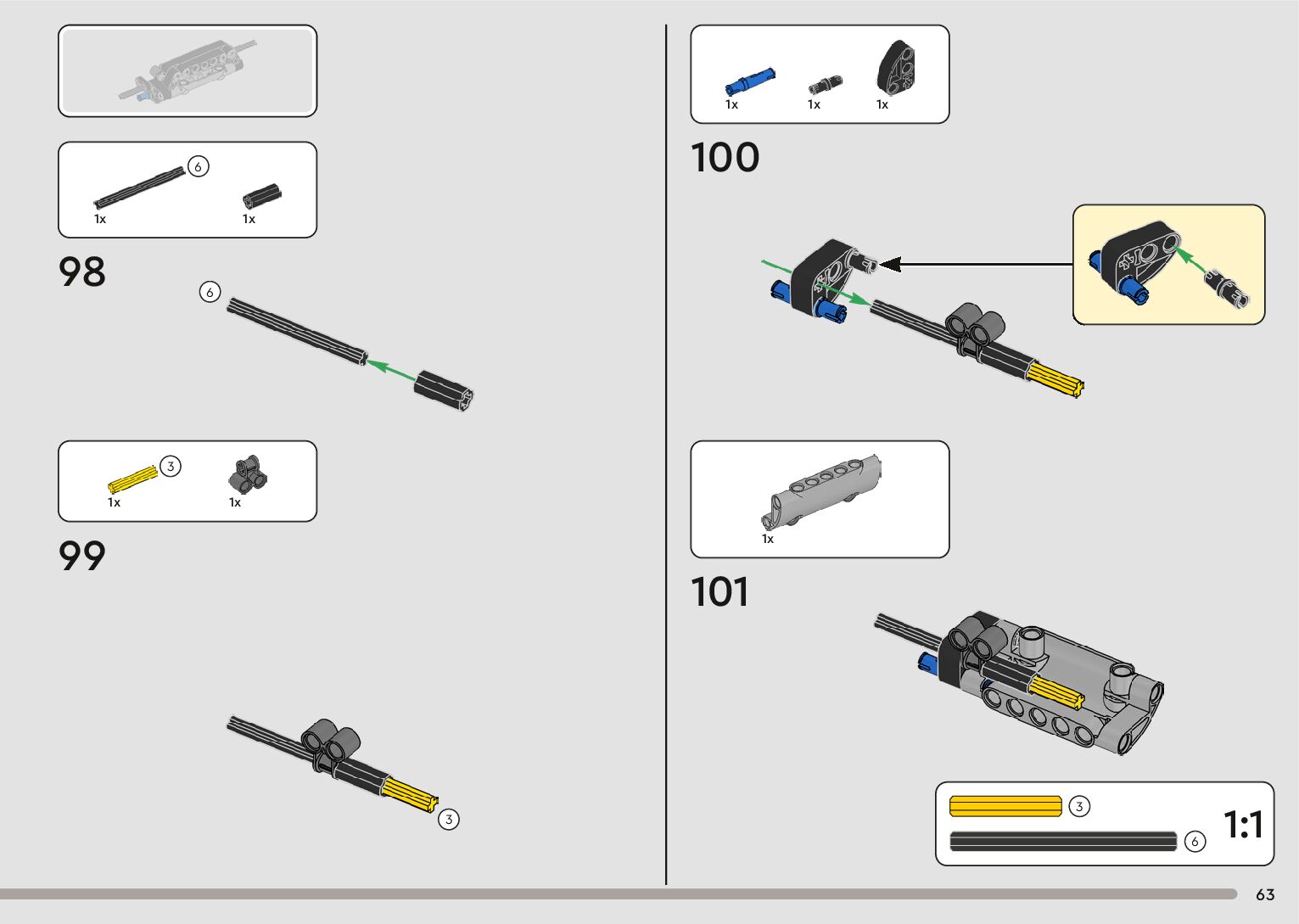 6
1x
1x

98

6

3
1x
1x

99

3

1x
1x
1x

100

1x

101

3
6
1:1

63