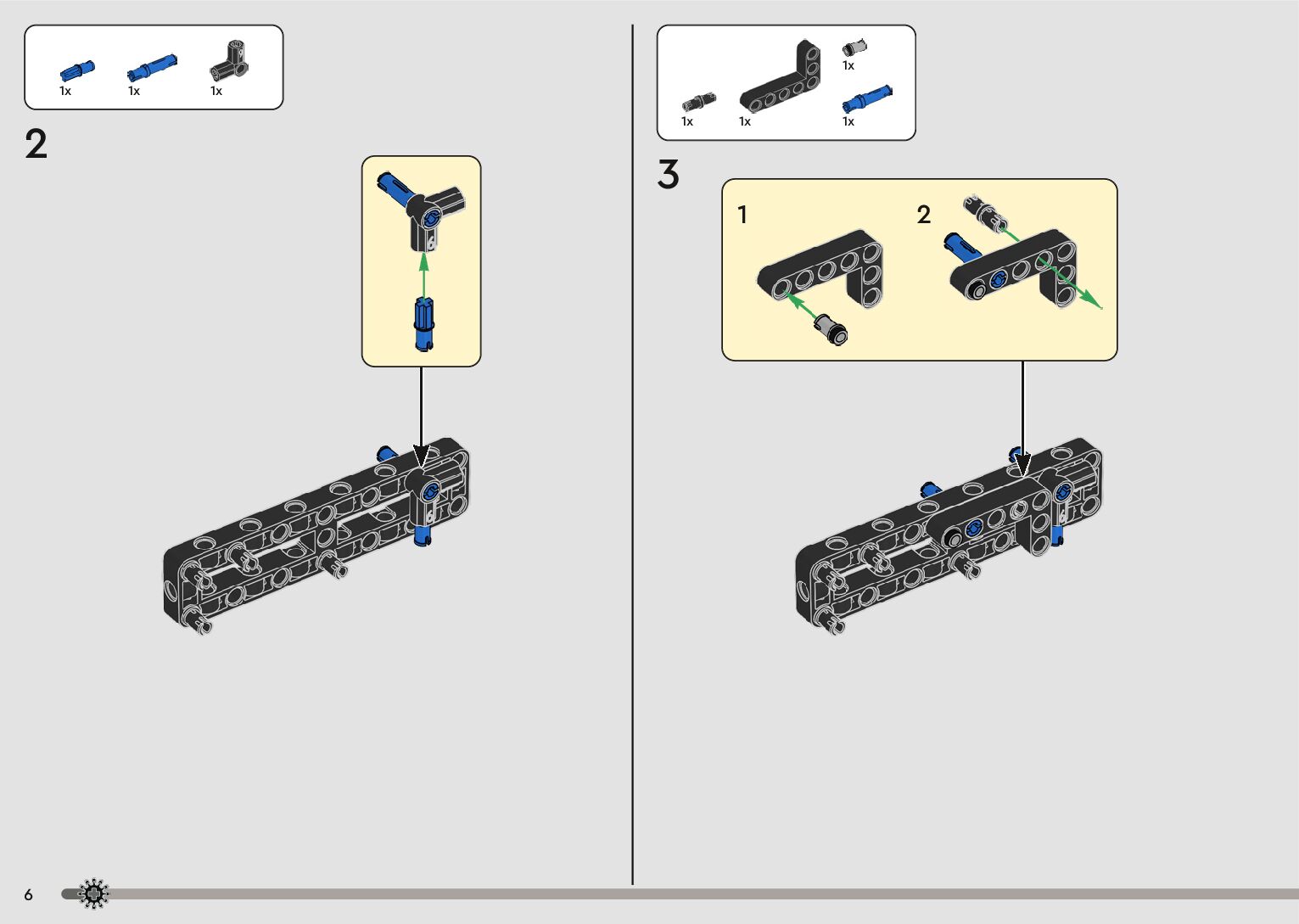 1x 1x 1x

2

1x

1x 1x 1x

3

1

2

6