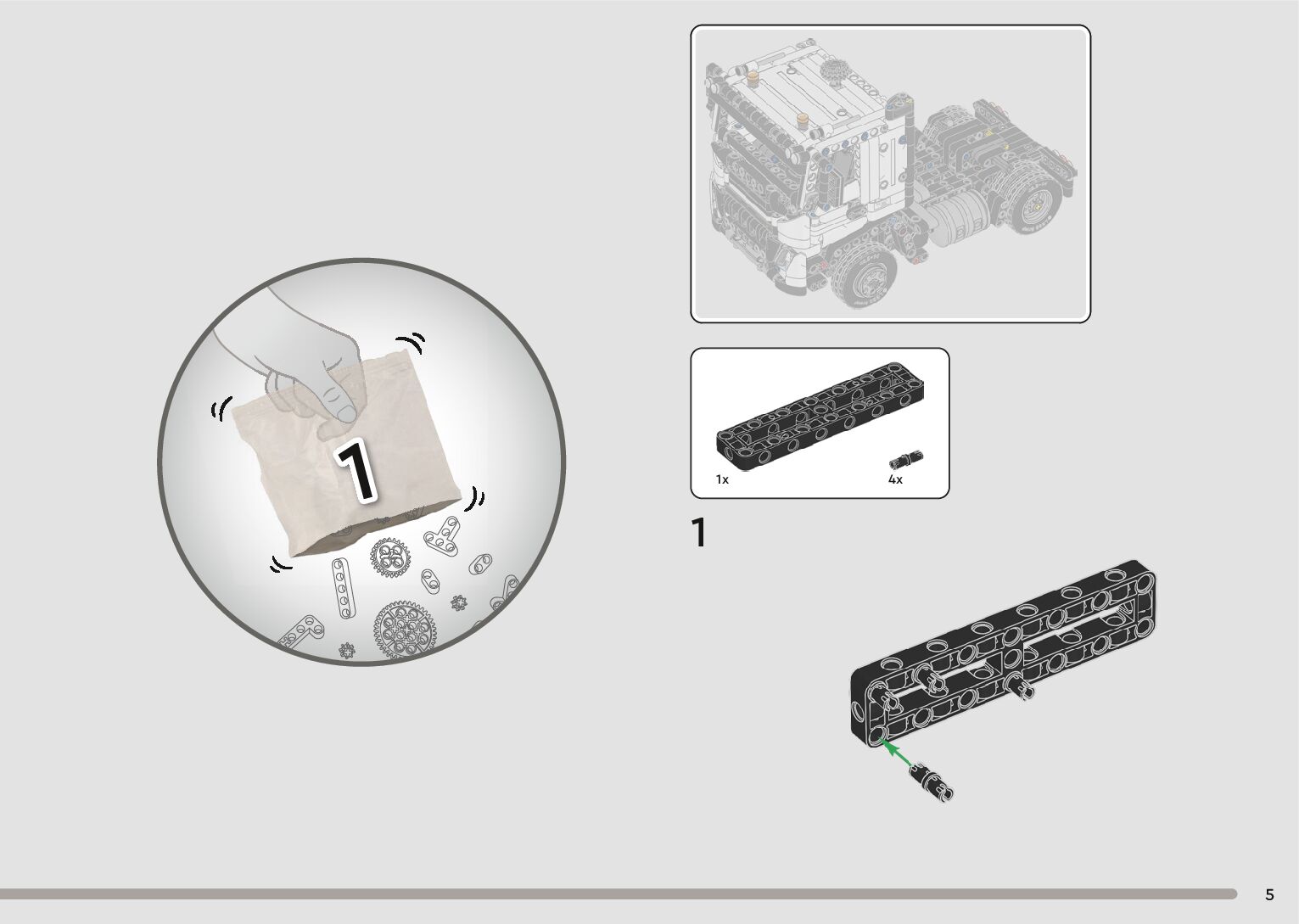 1

1x

4x

1

5