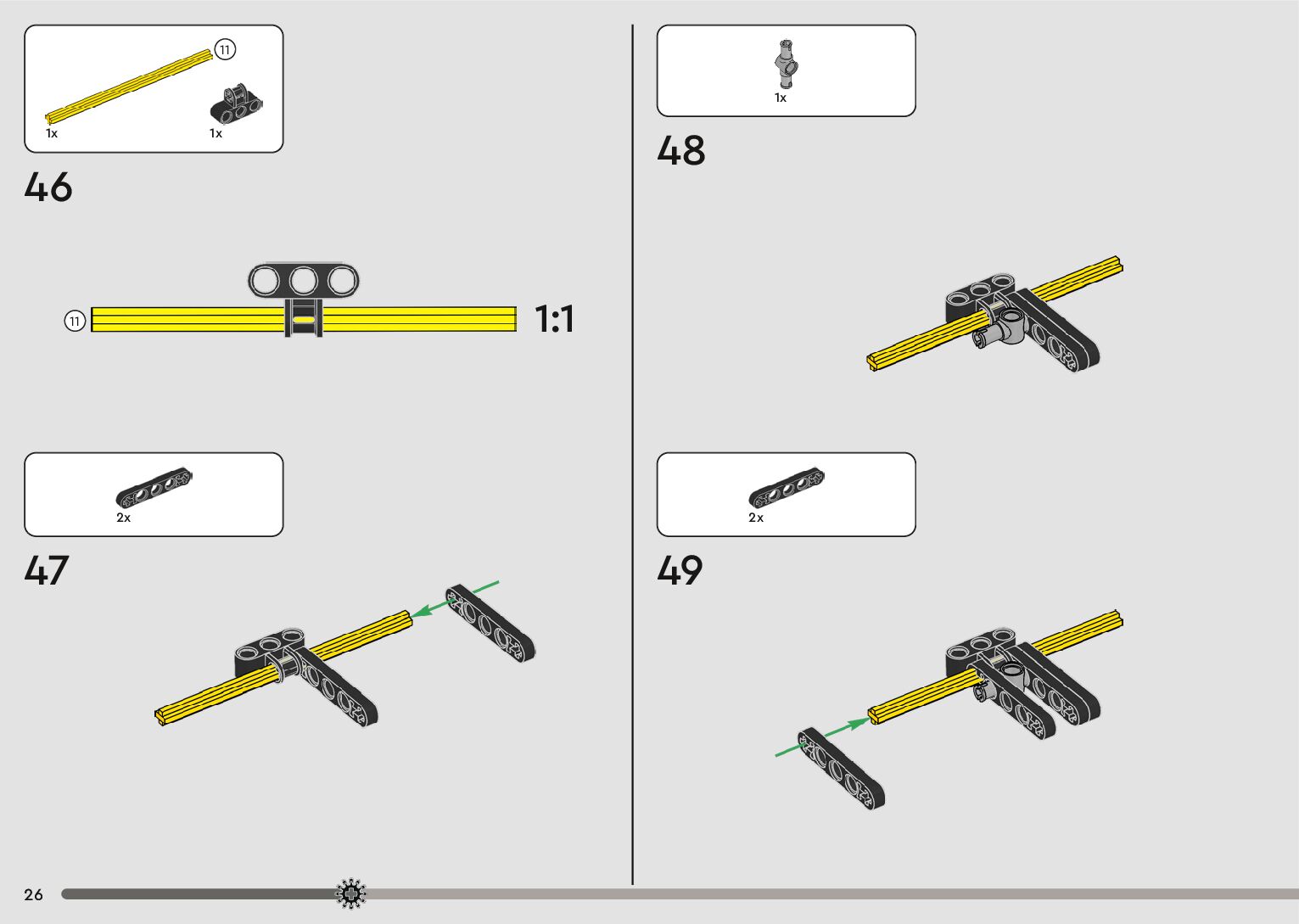 11

1x

1x

46

11

1:1

2x

47

1x

48

2x

49

26