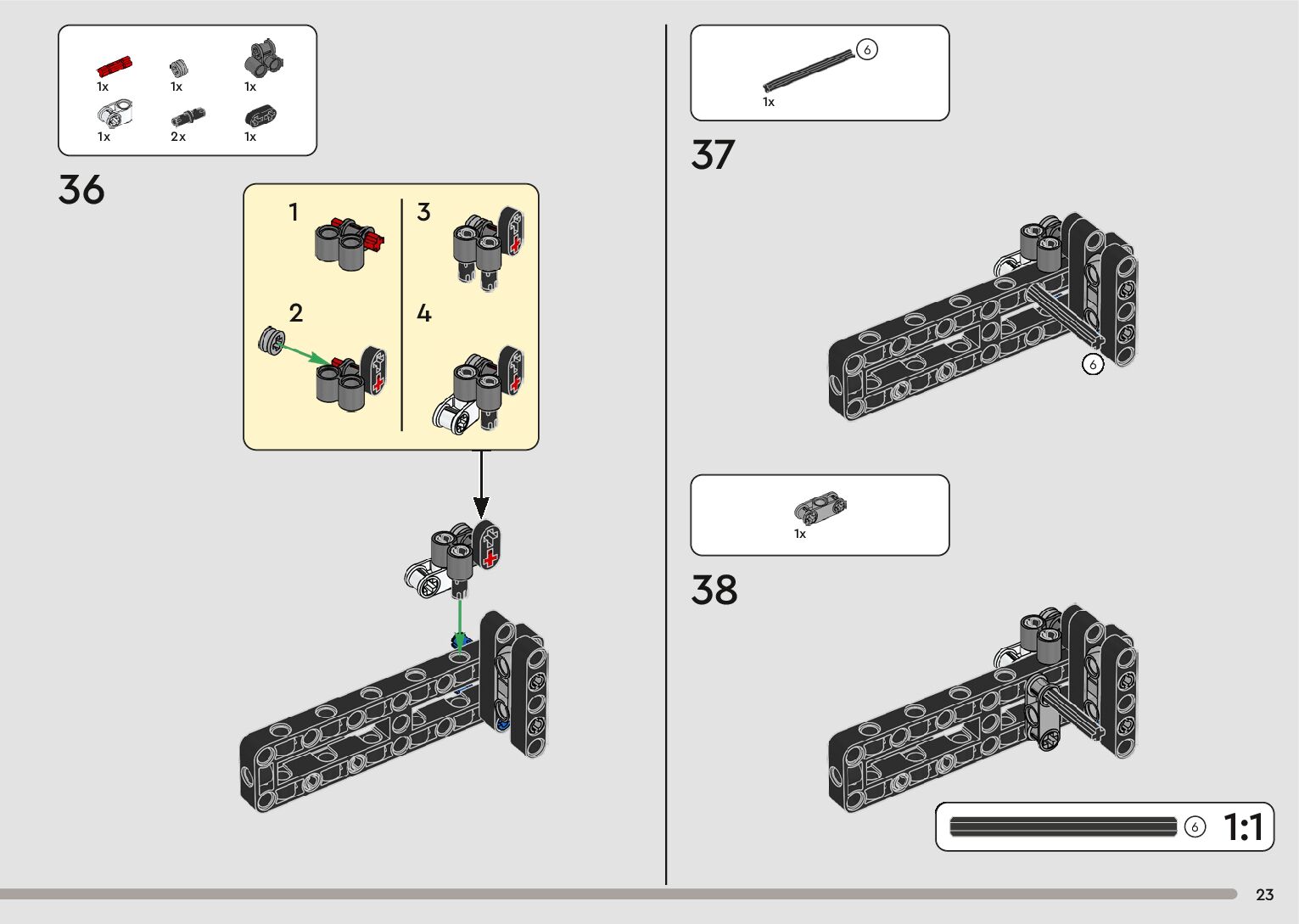 1x 1x 1x
1x 2x 1x

36

1

2

3

4

6
1x

37

6

1x

38

6 1:1

23