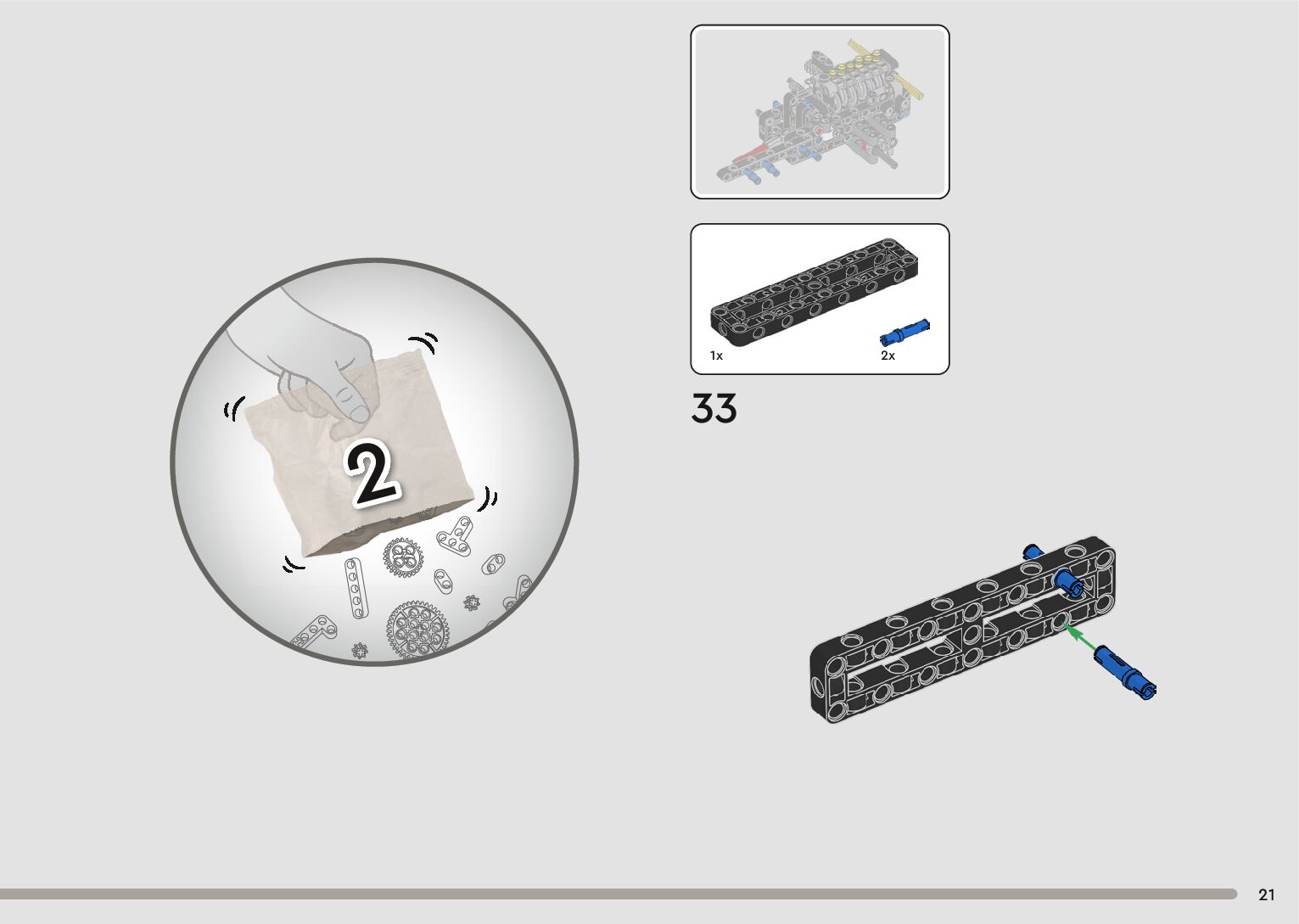 2

1x

2x

33

21