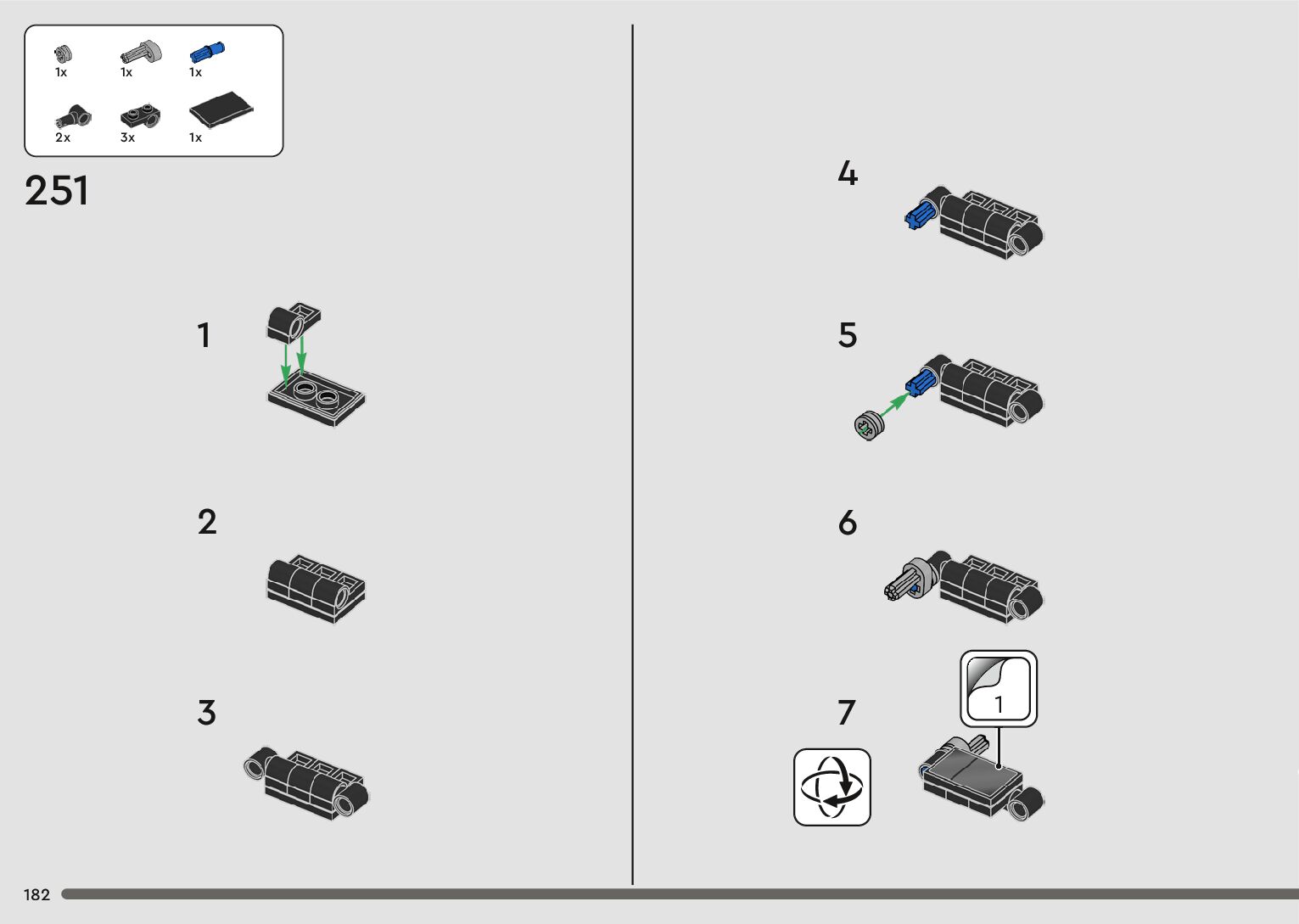 1x 1x 1x

2x 3x 1x

251

1

2

3

4

5

6

7

1

182