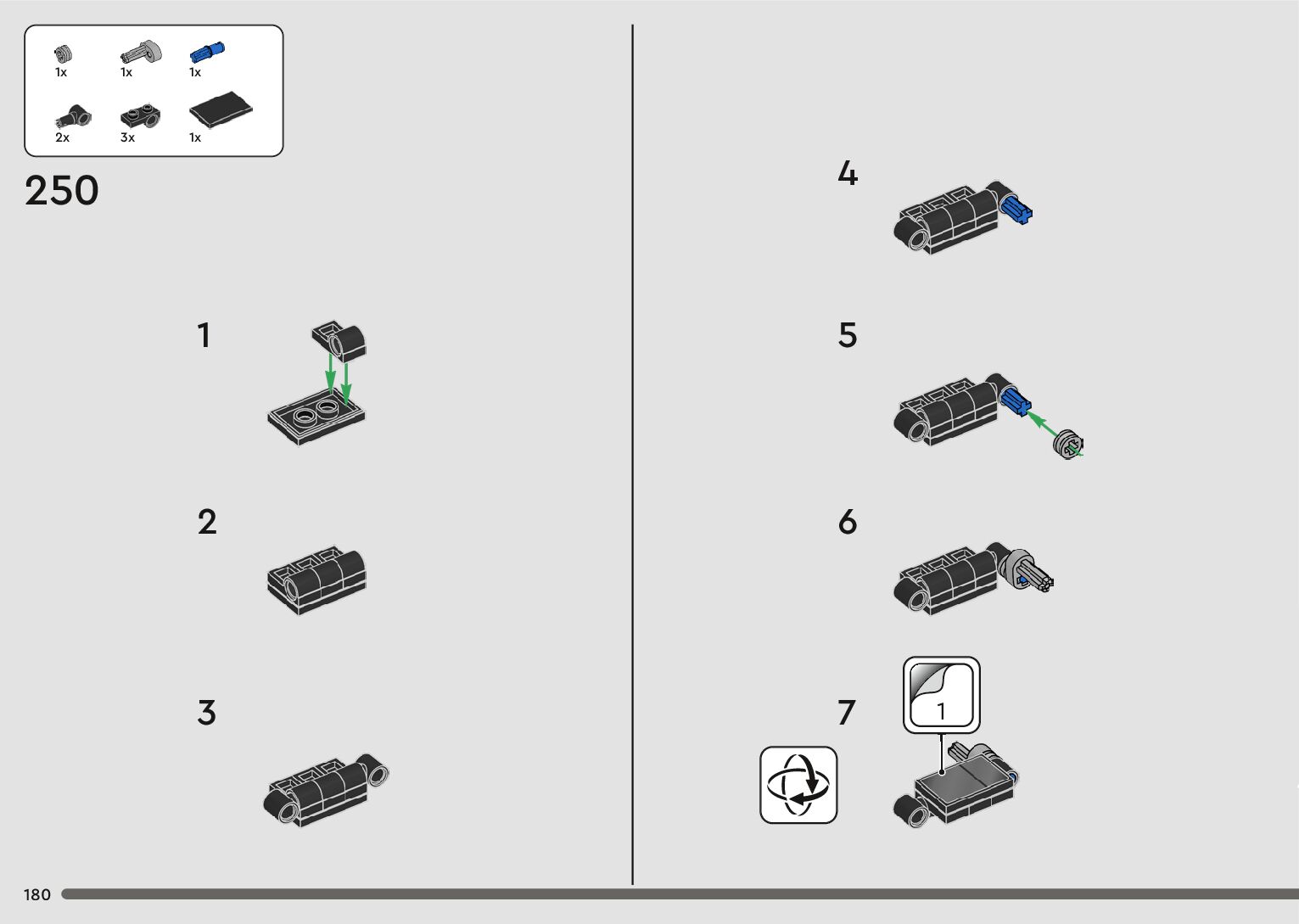 1x 1x 1x

2x 3x 1x

250

1

2

3

4

5

6

7

1

180