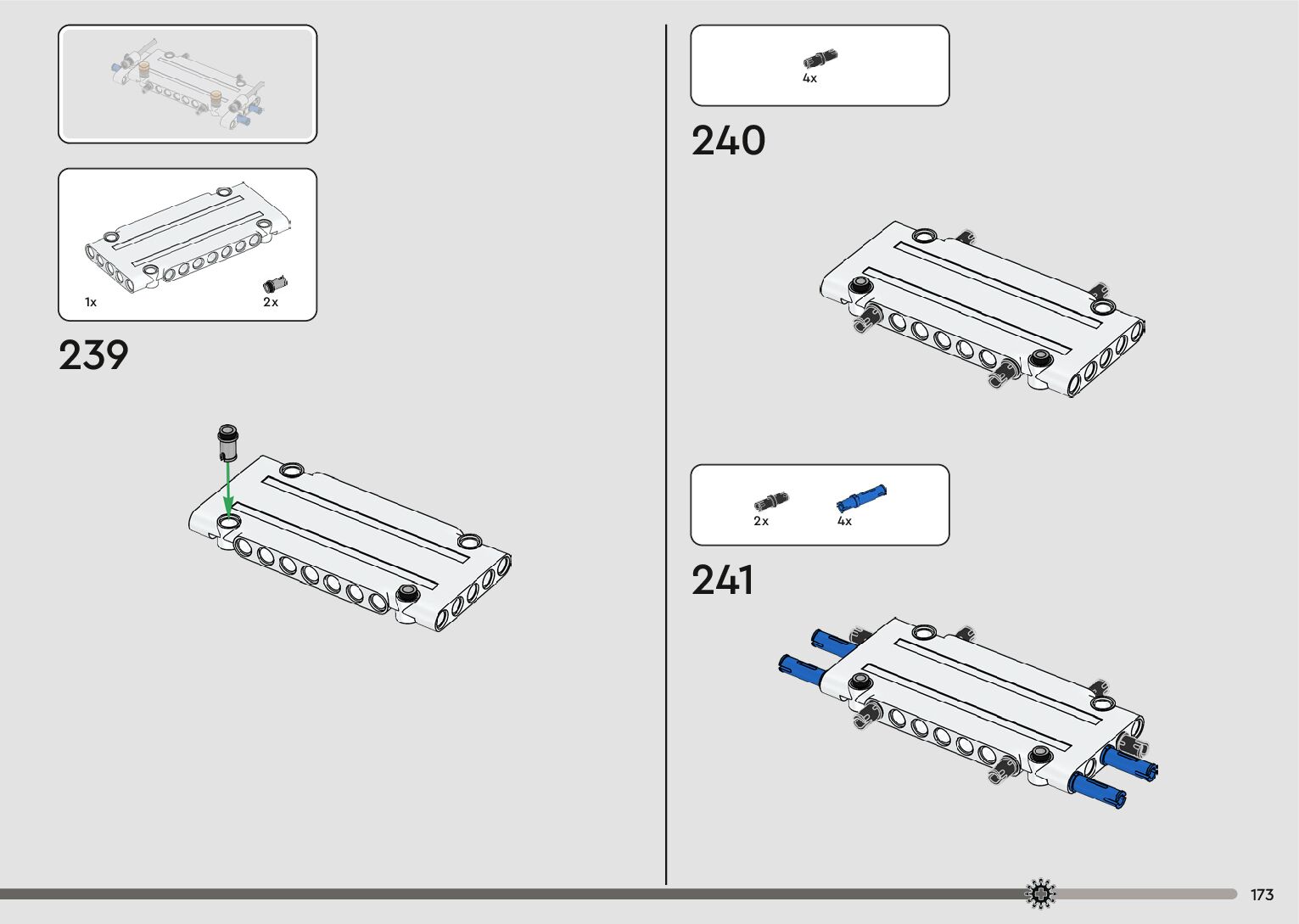 1x
2x

239

4x

240

2x
4x

241

173