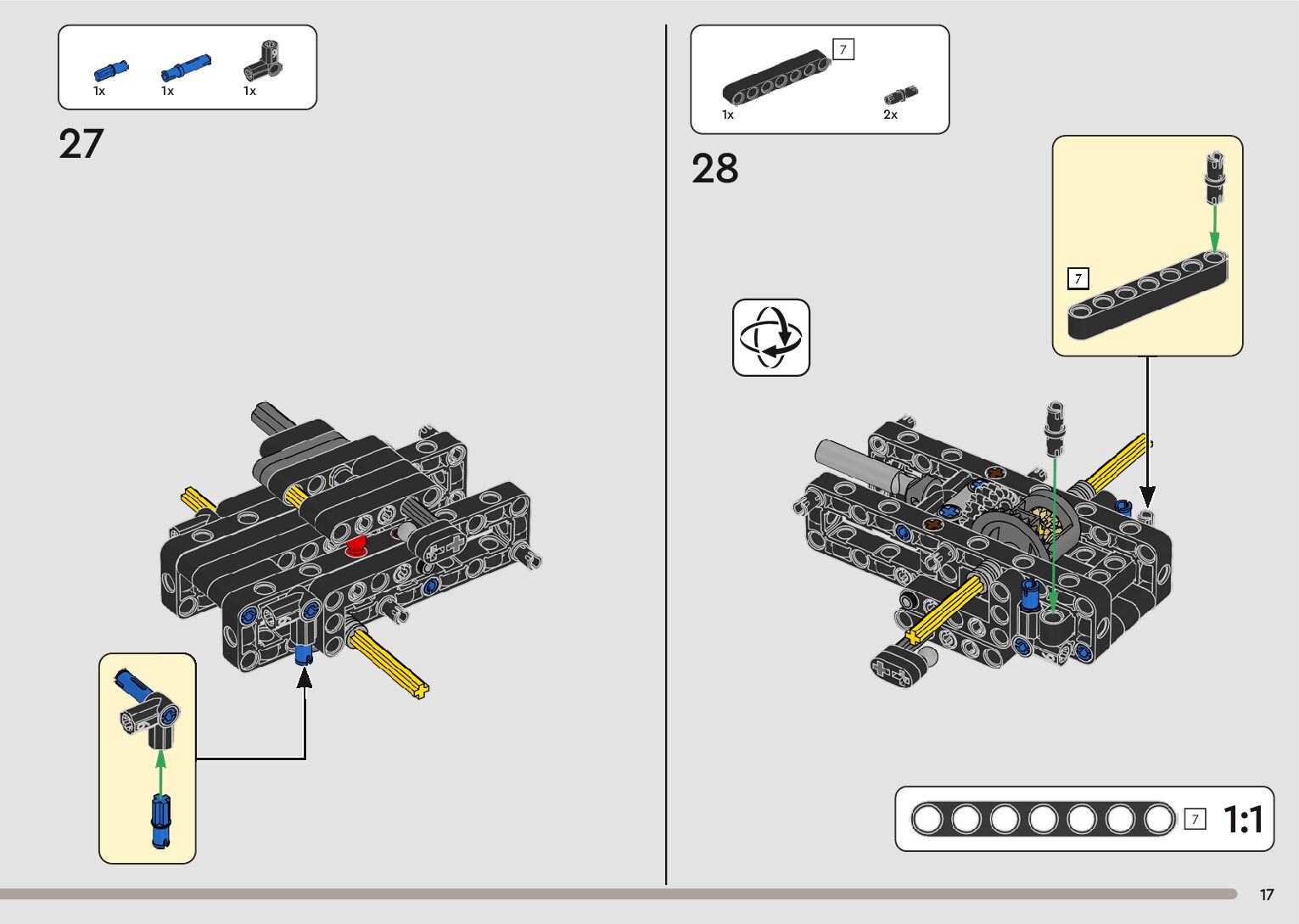 1x 1x 1x

27

7

1x 2x

28

7

7 1:1

17