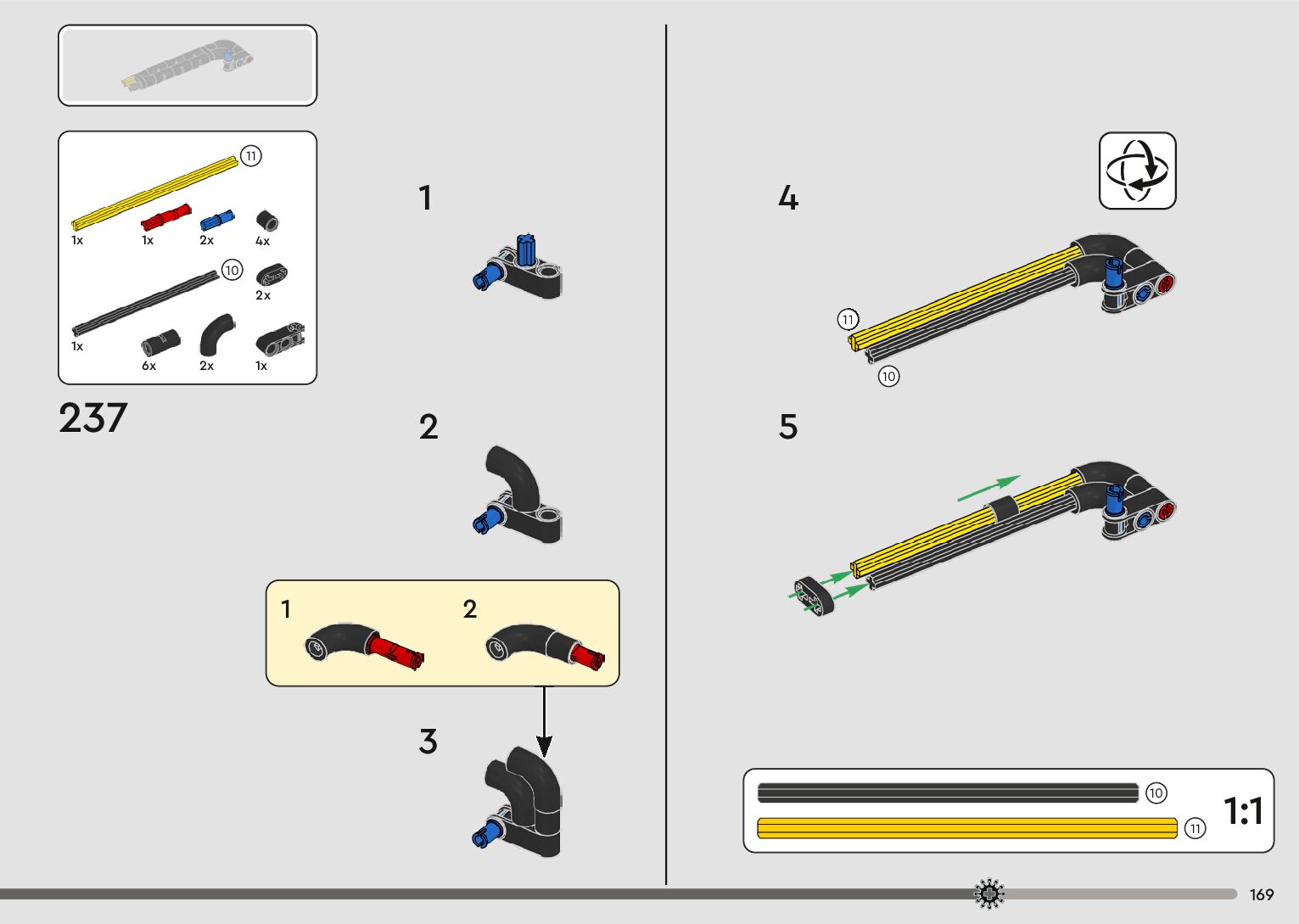 11
1x
1x
2x
4x
10
2x
1x
6x
2x
1x

237

1

2

1
2

3

4

11
10

5

10
11
1:1

169