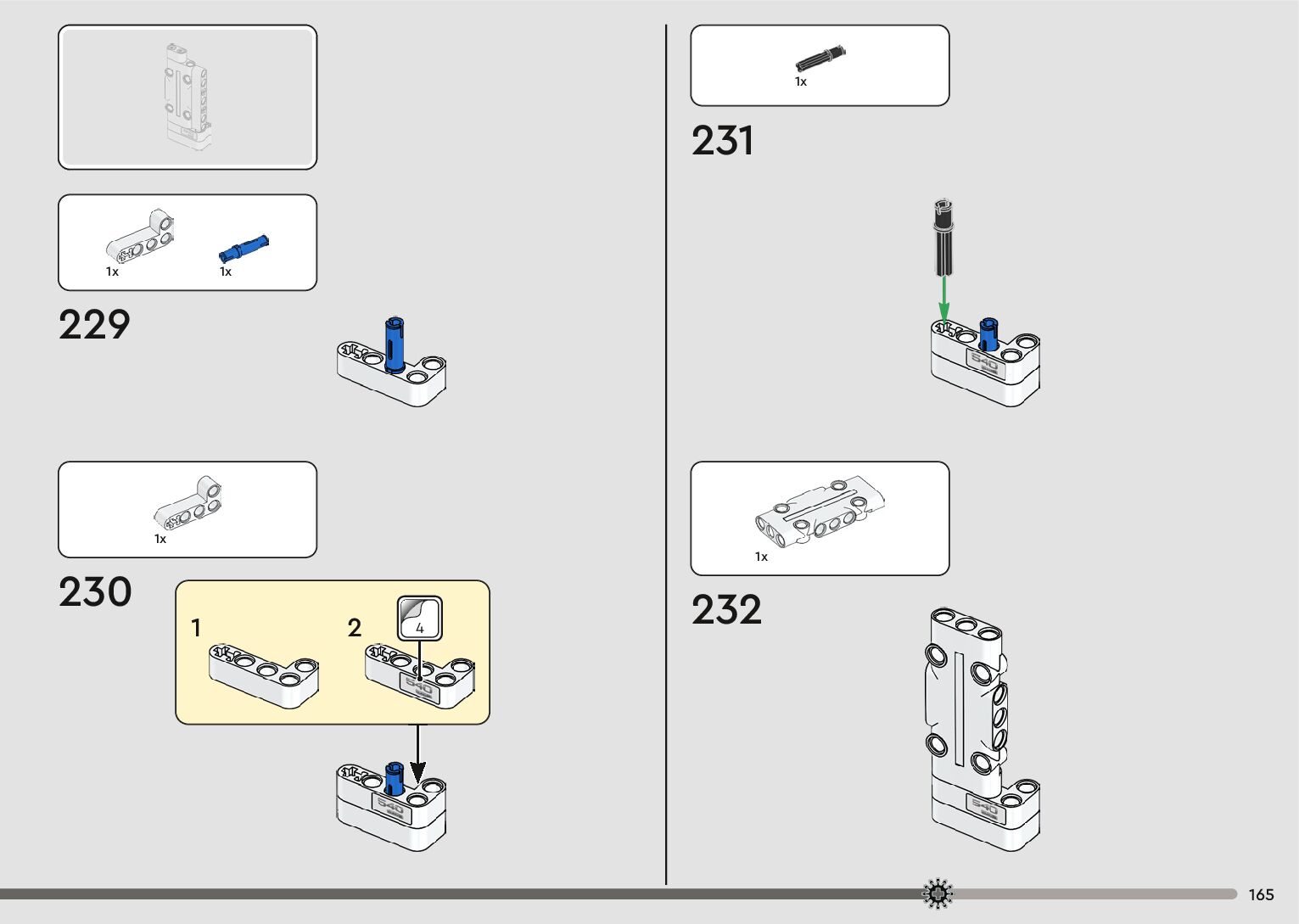 1x 1x

229

1x

230

1

2

4

540

540

1x

231

540

1x

232

540

165