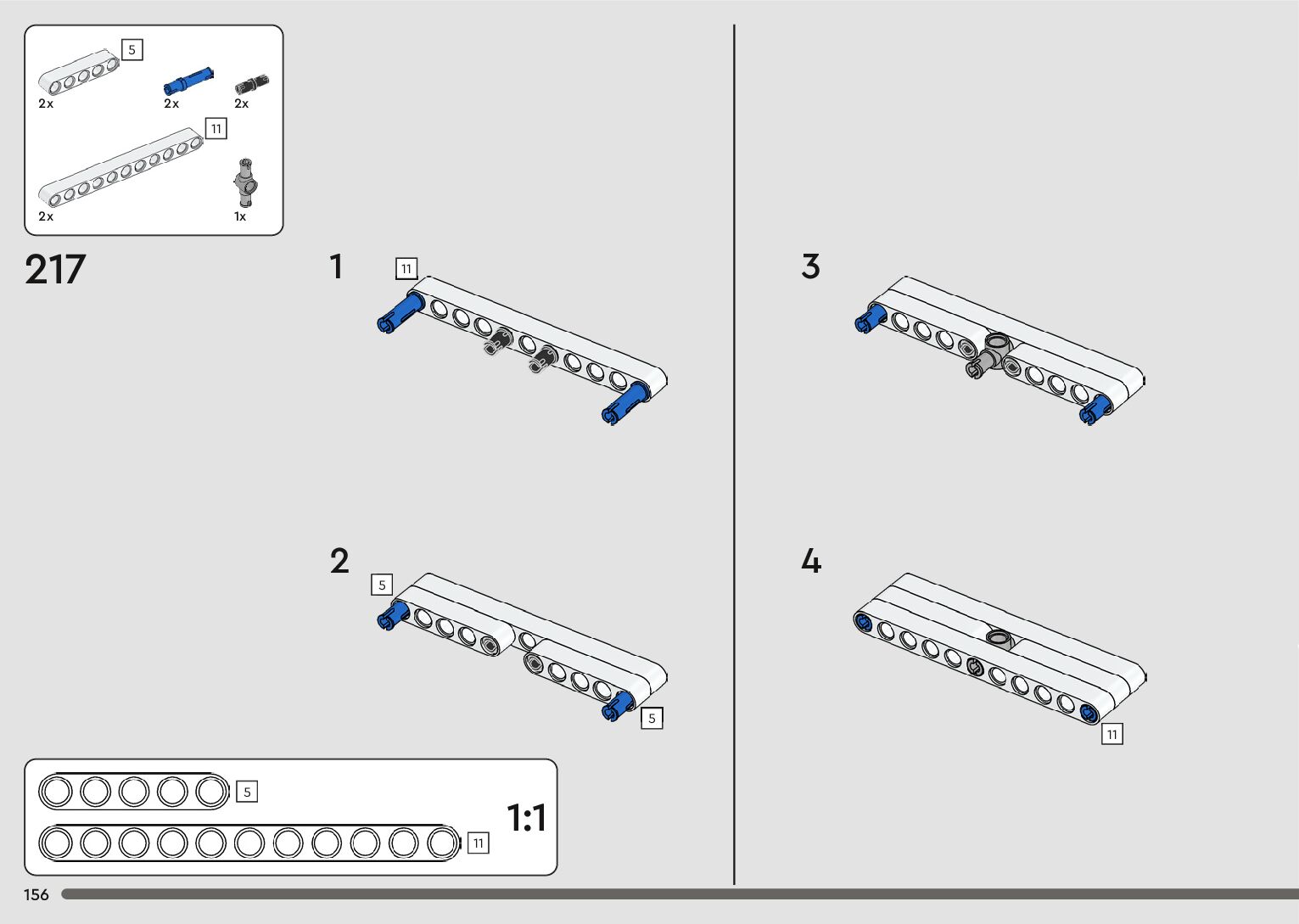 5
2x
2x
2x
11
2x
1x

217

1
11

2
5
5

3

4
11

5
11
1:1

156