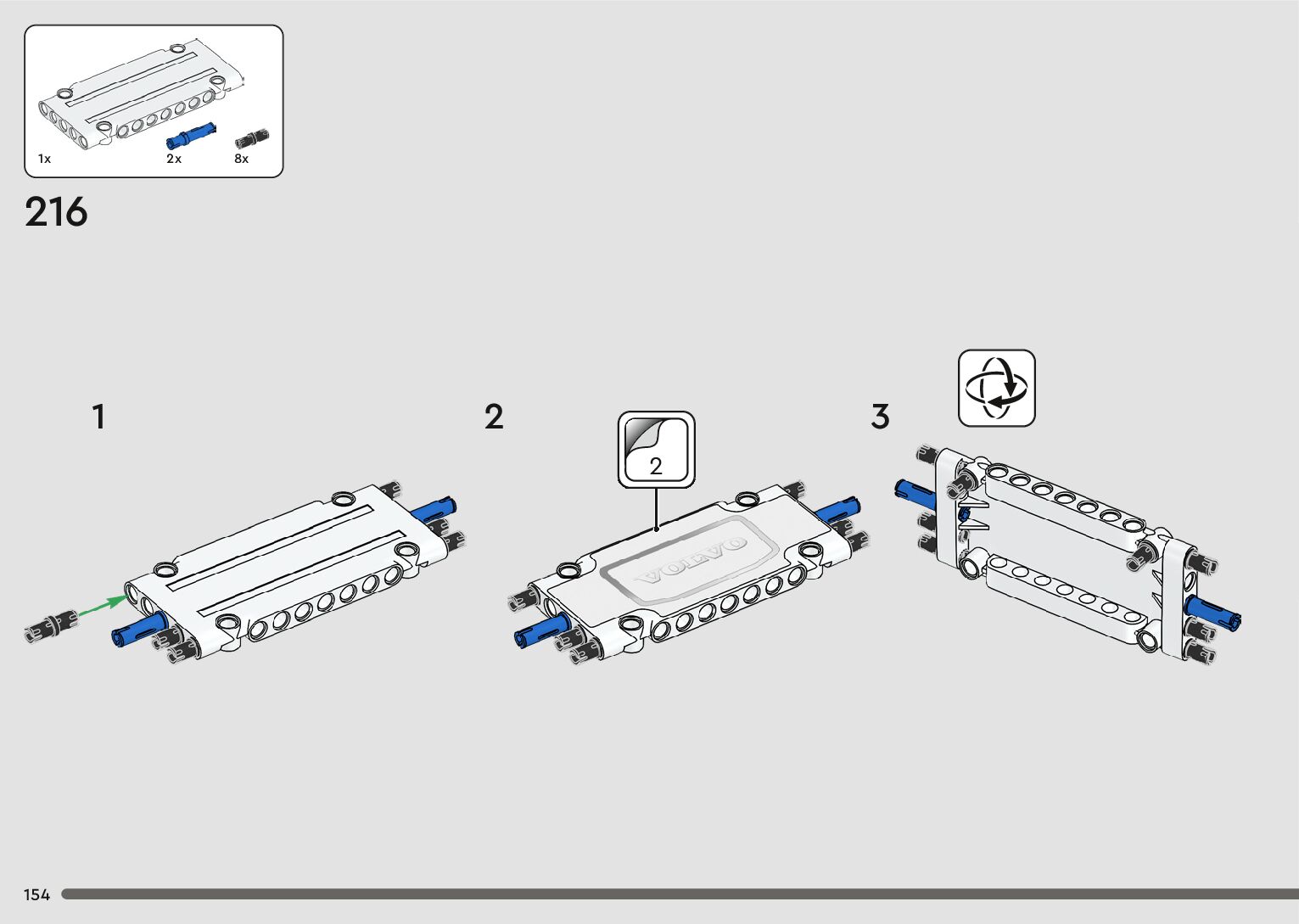 1x
2x
8x

216

1

2

2

VOLVO

3

154