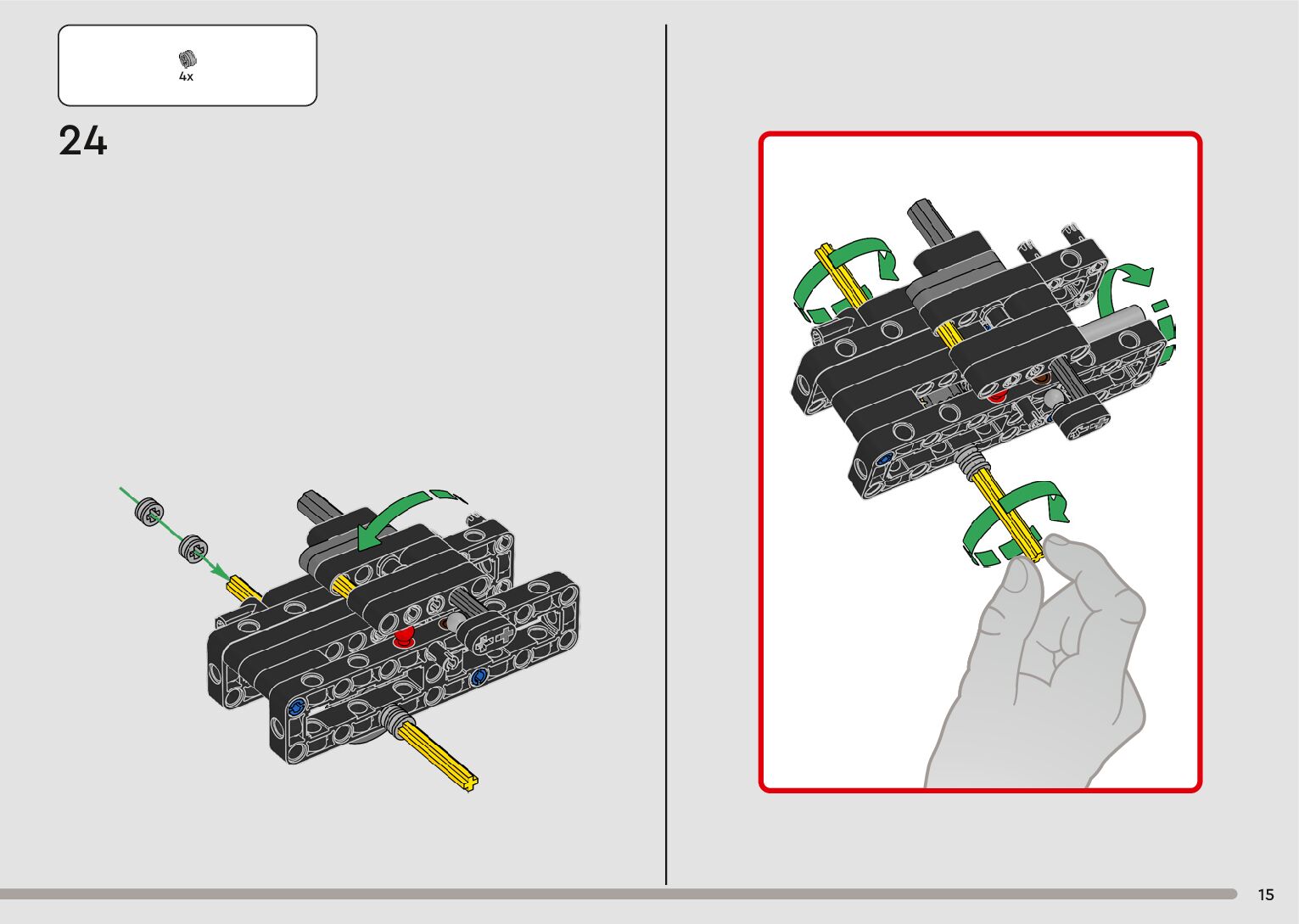 4x

24

15