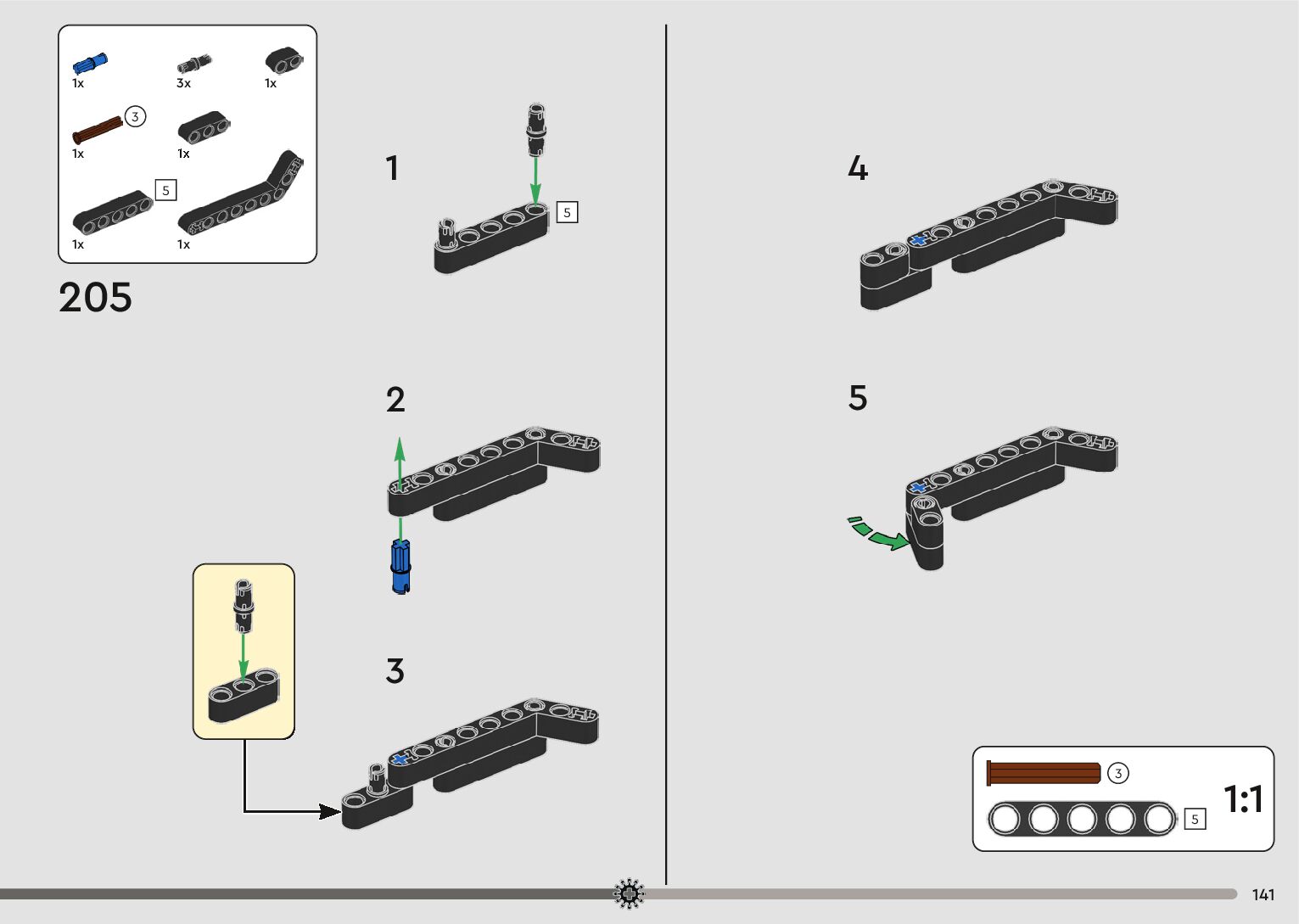 1x
3x
1x
3
1x
1x
5
1x
1x

205

1
5

2

3

4

5

3
5
1:1

141